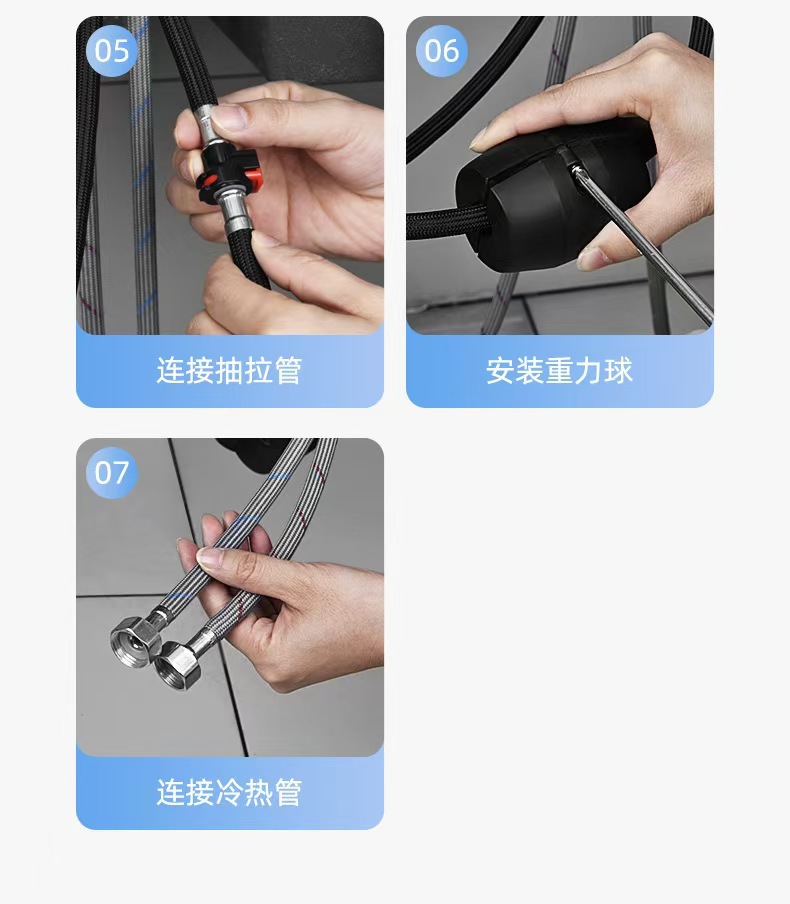 05

连接抽拉管

06

安装重力球

07

连接冷热管