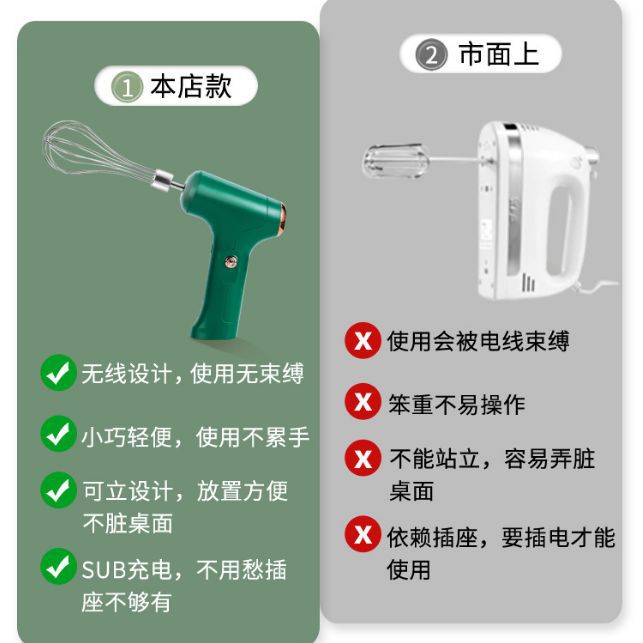 1 本店款

无线设计，使用无束缚

小巧轻便，使用不累手

可立设计，放置方便不脏桌面

SUB充电，不用愁插座不够有

2 市面上

X 使用会被电线束缚

X 笨重不易操作

X 不能站立，容易弄脏桌面

X 依赖插座，要插电才能使用