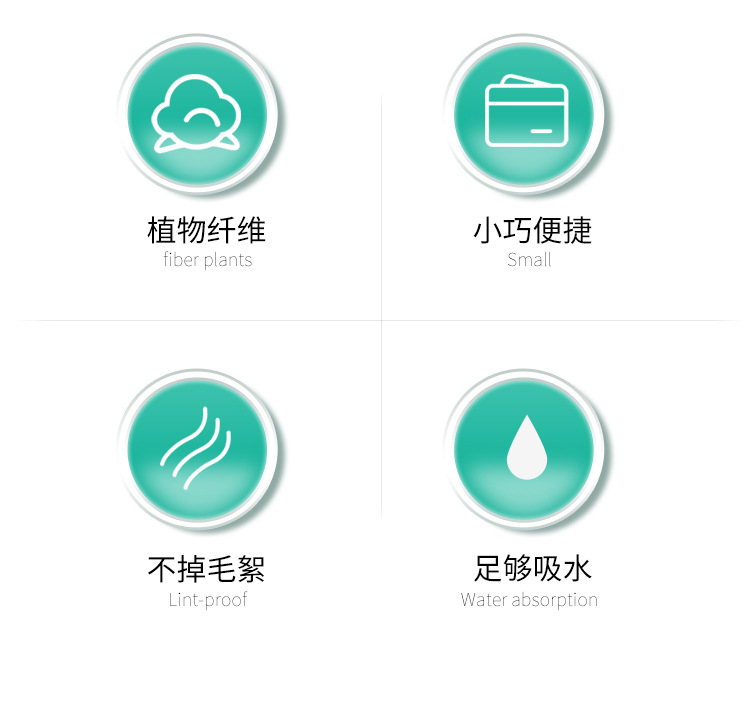 植物纤维
fiber plants

小巧便捷
Small

不掉毛絮
Lint-proof

足够吸水
Water absorption