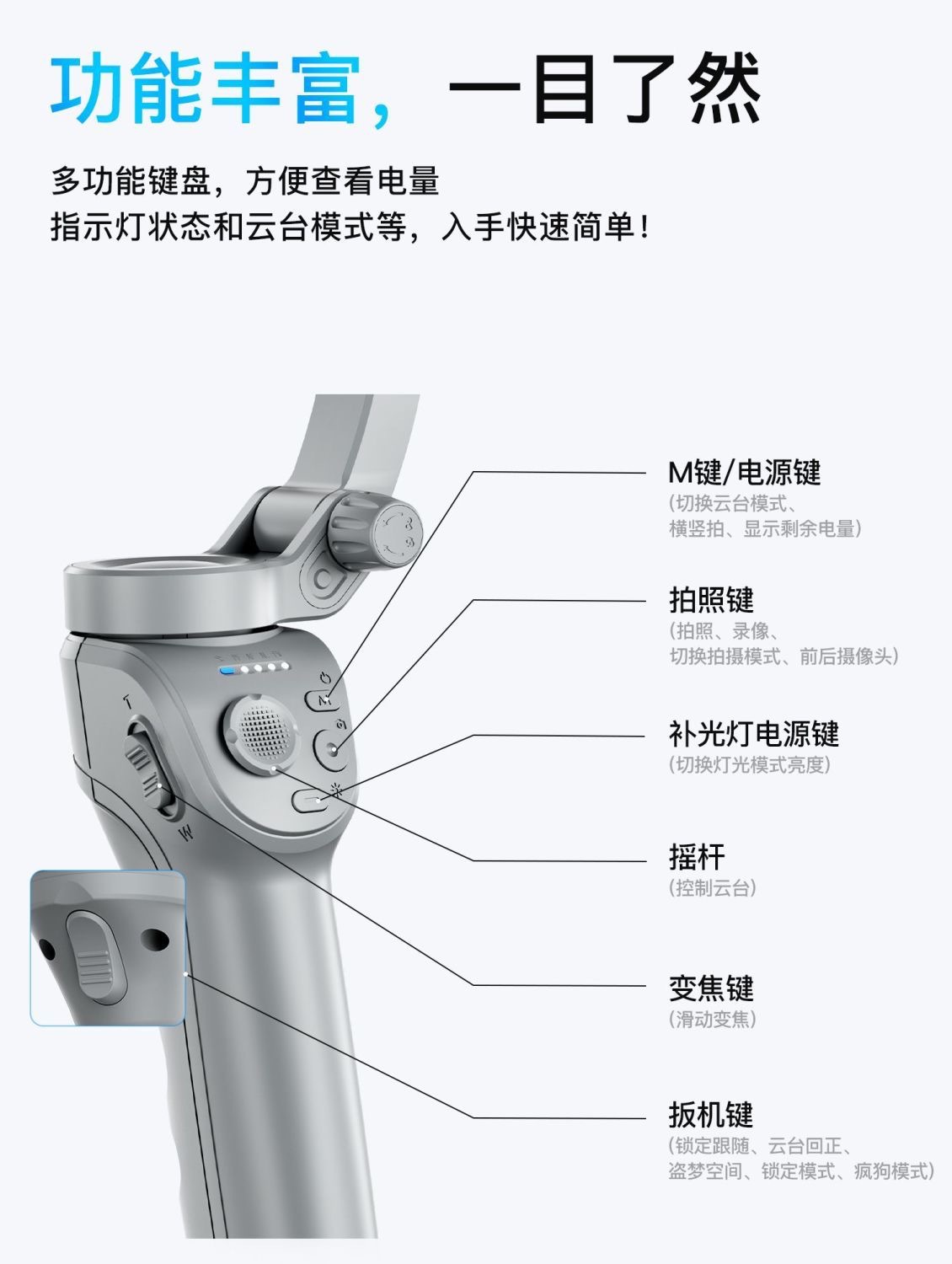 功能丰富，一目了然

多功能键盘，方便查看电量
指示灯状态和云台模式等，入手快速简单！

T

W

M

M键/电源键
（切换云台模式、横竖拍、显示剩余电量）

拍照键
（拍照、录像、切换拍摄模式、前后摄像头）

补光灯电源键
（切换灯光模式亮度）

摇杆
（控制云台）

变焦键
（滑动变焦）

扳机键
（锁定跟随、云台回正、盗梦空间、锁定模式、疯狗模式）