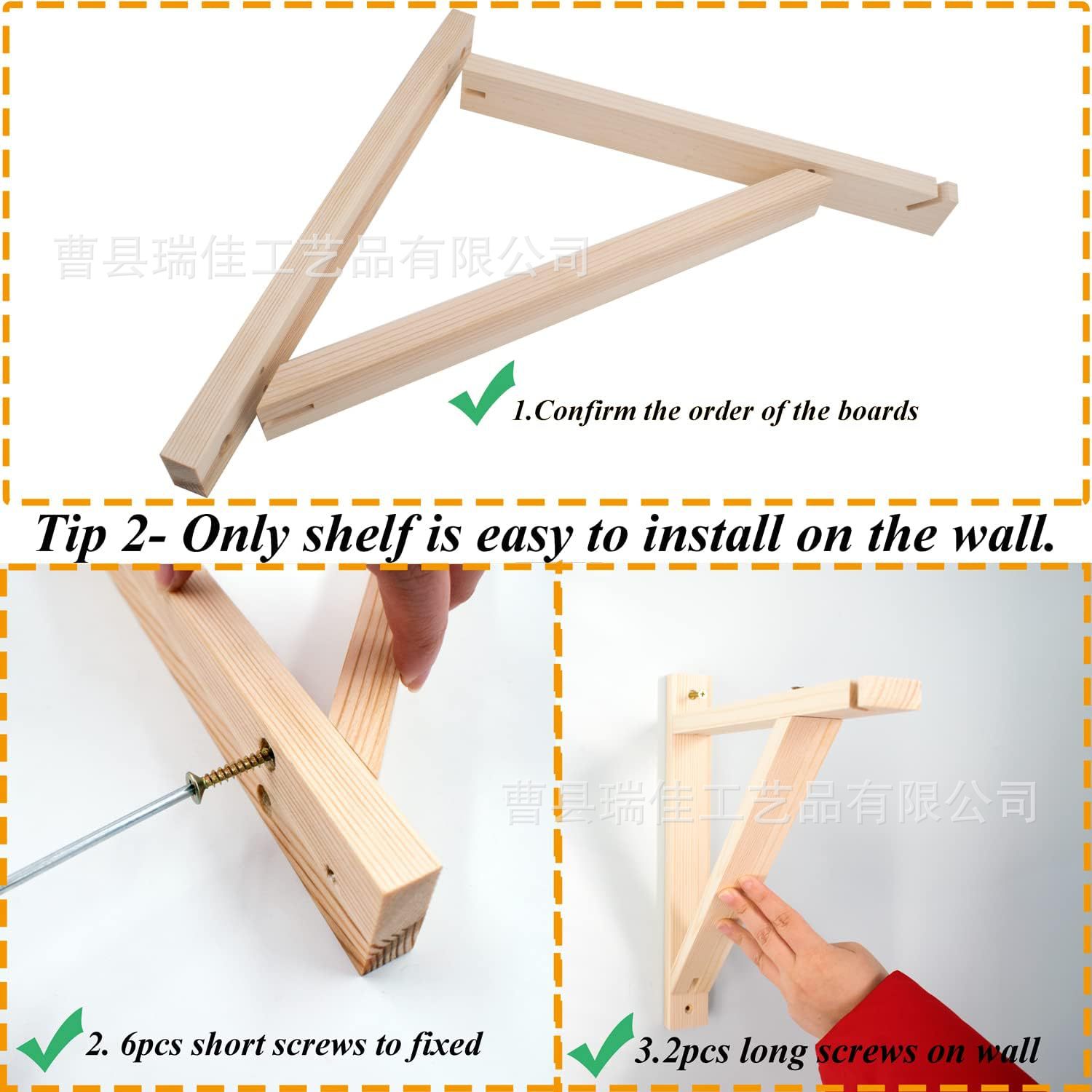 曹县瑞佳工艺品有限公司

1.Confirm the order of the boards

Tip 2- Only shelf is easy to install on the wall.

曹县瑞佳工艺品有限公司

2. 6pcs short screws to fixed

3.2pcs long screws on wall