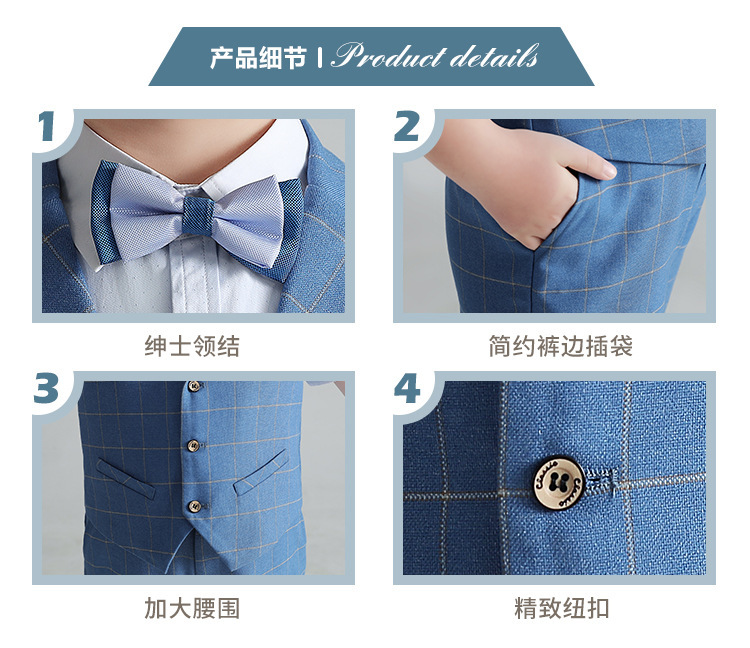 产品细节 | Product details

1

绅士领结

2

简约裤边插袋

3

加大腰围

4

精致纽扣