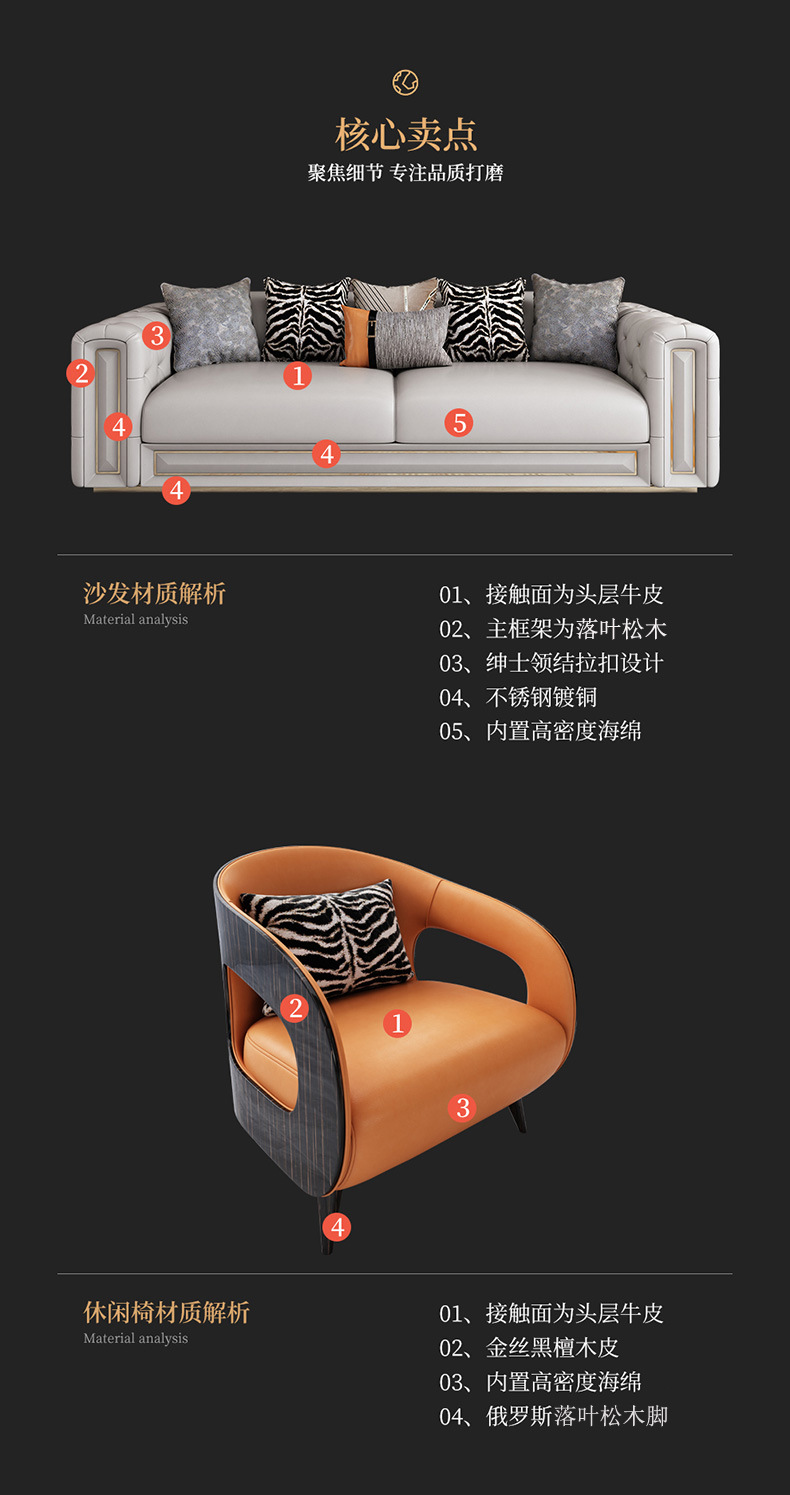 核心卖点
聚焦细节 专注品质打磨

3
2
1
4
5
4
4

沙发材质解析
Material analysis

01、接触面为头层牛皮
02、主框架为落叶松木
03、绅士领结拉扣设计
04、不锈钢镀铜
05、内置高密度海绵

2
1
3
4

休闲椅材质解析
Material analysis

01、接触面为头层牛皮
02、金丝黑檀木皮
03、内置高密度海绵
04、俄罗斯落叶松木脚