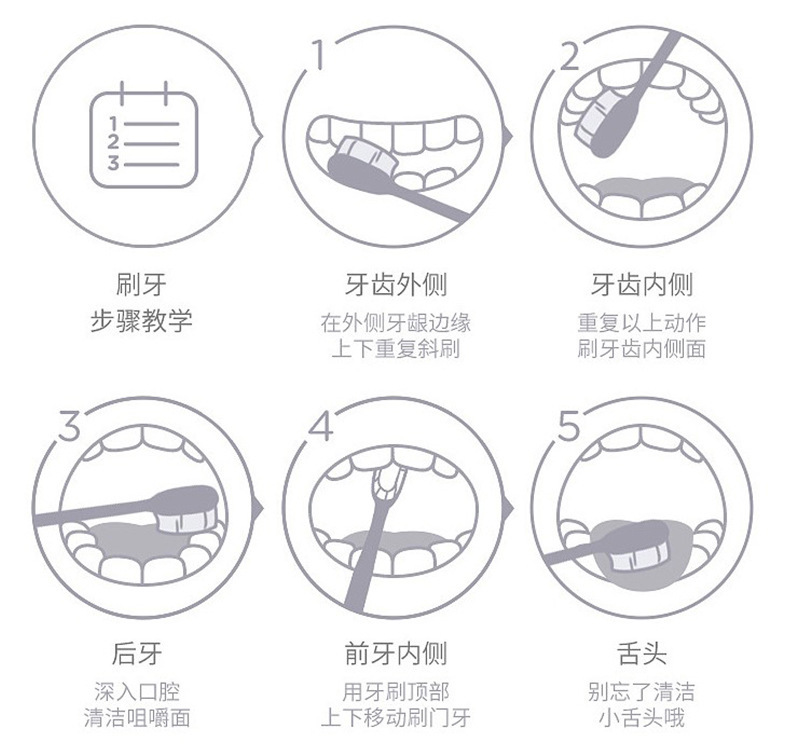 1
2
3

刷牙
步骤教学

1

牙齿外侧
在外侧牙龈边缘
上下重复斜刷

2

牙齿内侧
重复以上动作
刷牙齿内侧面

3

后牙
深入口腔
清洁咀嚼面

4

前牙内侧
用牙刷顶部
上下移动刷门牙

5

舌头
别忘了清洁
小舌头哦