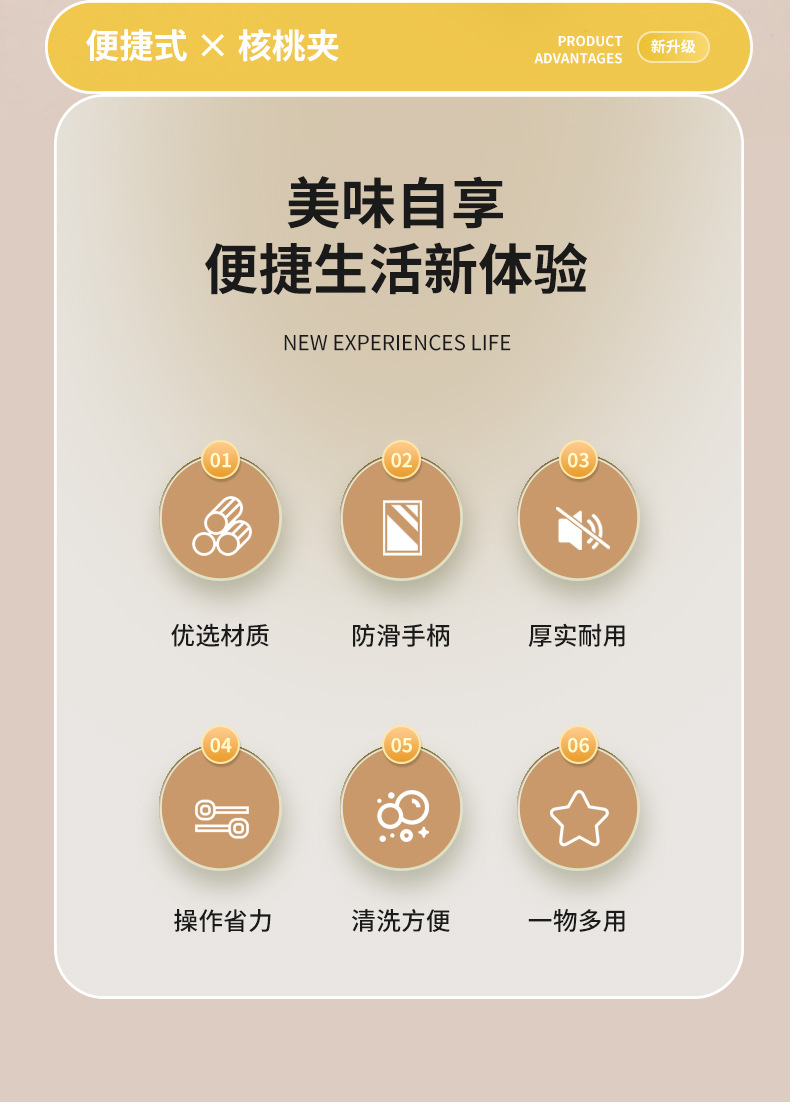 便捷式 × 核桃夹

PRODUCT
ADVANTAGES

新升级

美味自享
便捷生活新体验

NEW EXPERIENCES LIFE

01

优选材质

02

防滑手柄

03

厚实耐用

04

操作省力

05

清洗方便

06

一物多用