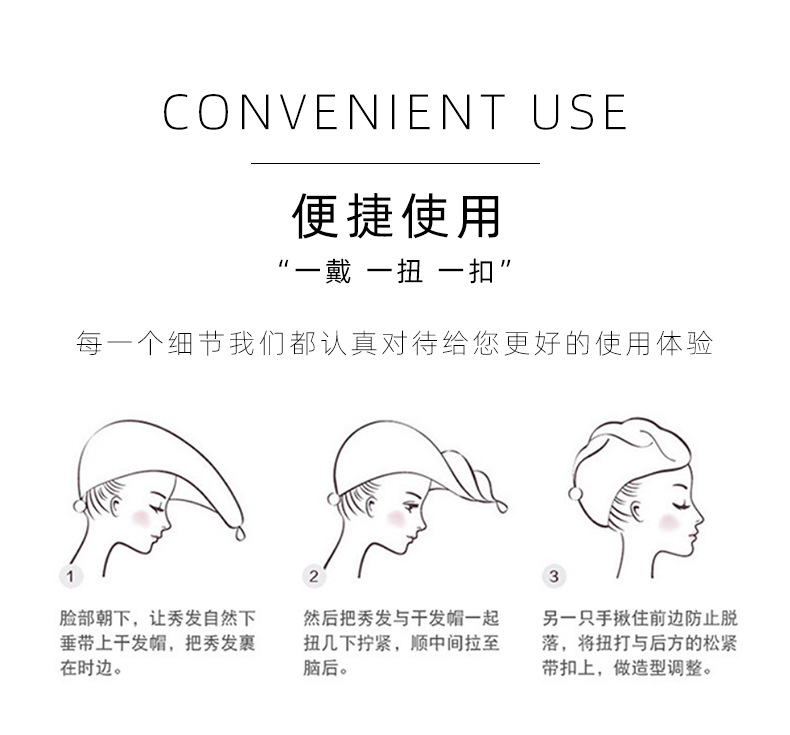 CONVENIENT USE

便捷使用

“一戴 一扭 一扣”

每一个细节我们都认真对待给您更好的使用体验

1

脸部朝下，让秀发自然下垂带上干发帽，把秀发裹在时边。

2

然后把秀发与干发帽一起扭几下拧紧，顺中间拉至脑后。

3

另一只手揪住前边防止脱落，将扭打与后方的松紧带扣上，做造型调整。