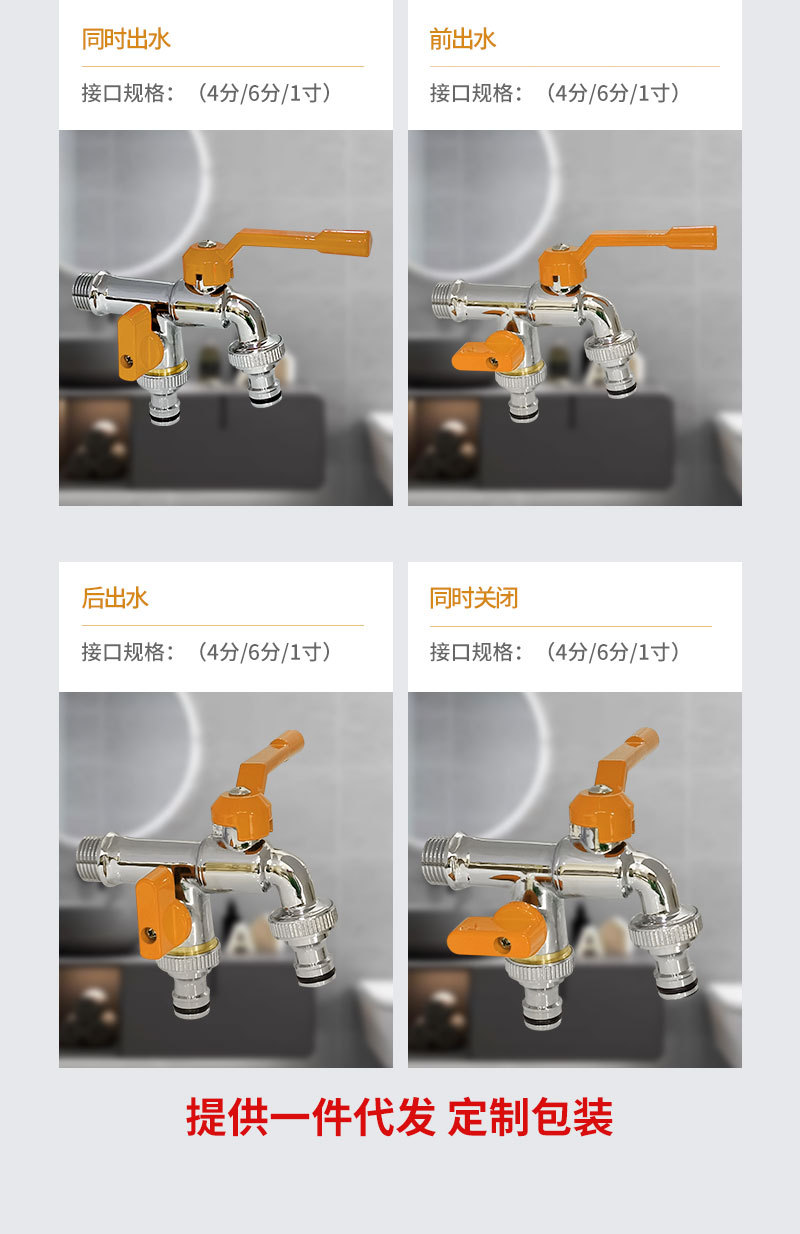 同时出水
接口规格：（4分/6分/1寸）

前出水
接口规格：（4分/6分/1寸）

后出水
接口规格：（4分/6分/1寸）

同时关闭
接口规格：（4分/6分/1寸）

提供一件代发 定制包装