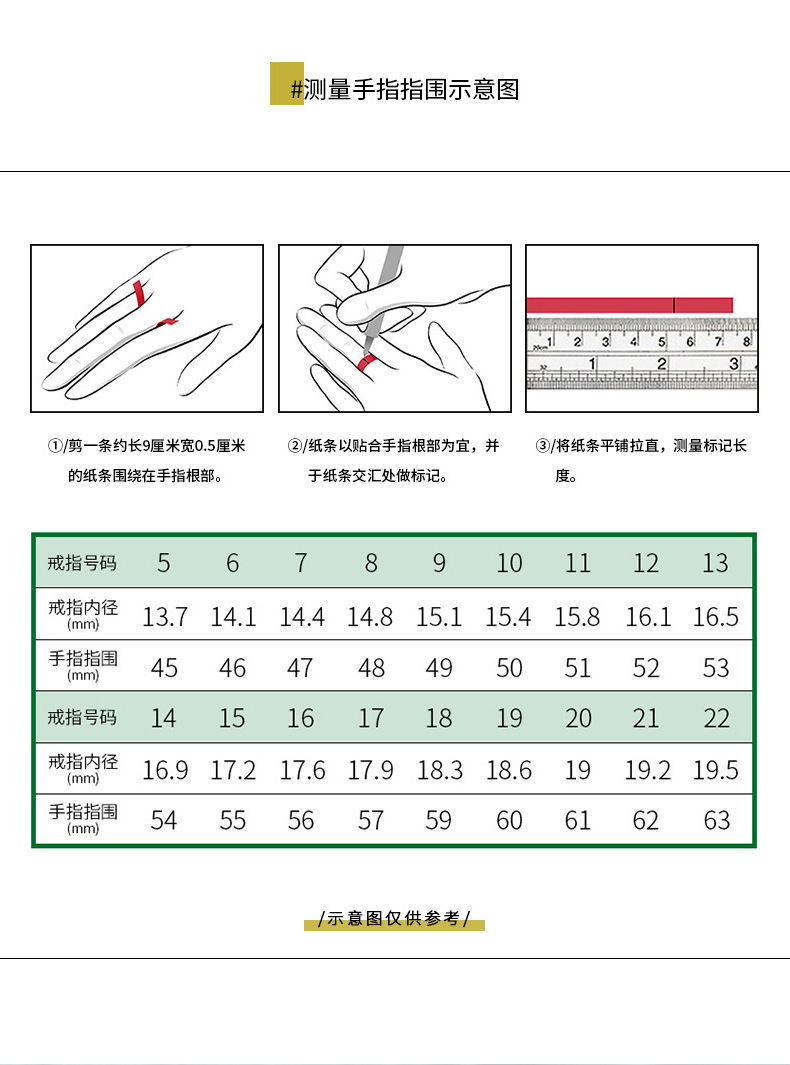 #测量手指指围示意图

1 2 3 4 5 6 7 8
1 2 3

①/剪一条约长9厘米宽0.5厘米的纸条围绕在手指根部。

②/纸条以贴合手指根部为宜，并于纸条交汇处做标记。

③/将纸条平铺拉直，测量标记长度。

| 戒指号码 | 5 | 6 | 7 | 8 | 9 | 10 | 11 | 12 | 13 |
|---|---|---|---|---|---|---|---|---|---|
| 戒指内径 (mm) | 13.7 | 14.1 | 14.4 | 14.8 | 15.1 | 15.4 | 15.8 | 16.1 | 16.5 |
| 手指指围 (mm) | 45 | 46 | 47 | 48 | 49 | 50 | 51 | 52 | 53 |
| 戒指号码 | 14 | 15 | 16 | 17 | 18 | 19 | 20 | 21 | 22 |
| 戒指内径 (mm) | 16.9 | 17.2 | 17.6 | 17.9 | 18.3 | 18.6 | 19 | 19.2 | 19.5 |
| 手指指围 (mm) | 54 | 55 | 56 | 57 | 59 | 60 | 61 | 62 | 63 |

/示意图仅供参考/