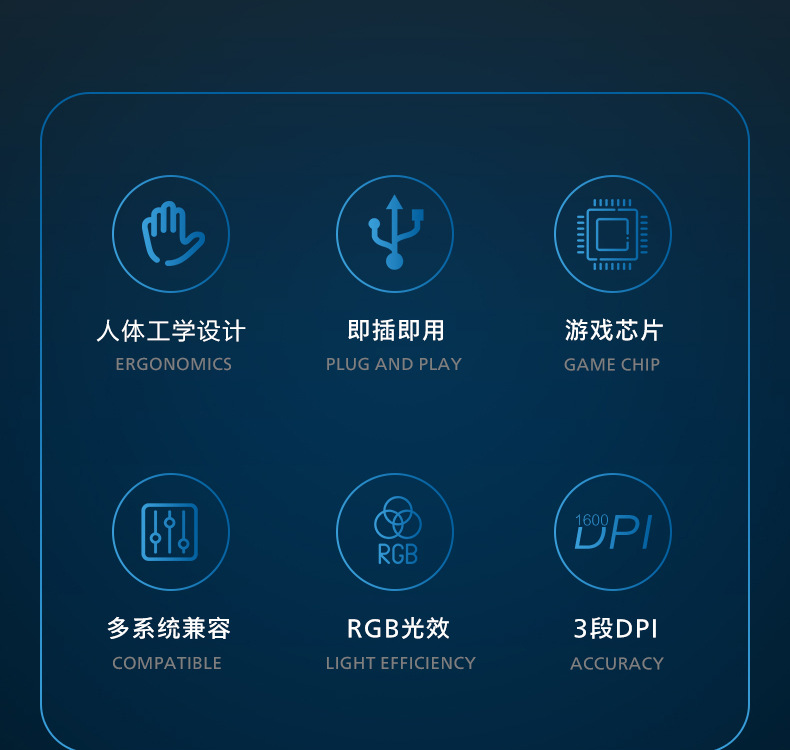 人体工学设计
ERGONOMICS

即插即用
PLUG AND PLAY

游戏芯片
GAME CHIP

RGB

1600
DPI

多系统兼容
COMPATIBLE

RGB光效
LIGHT EFFICIENCY

3段DPI
ACCURACY