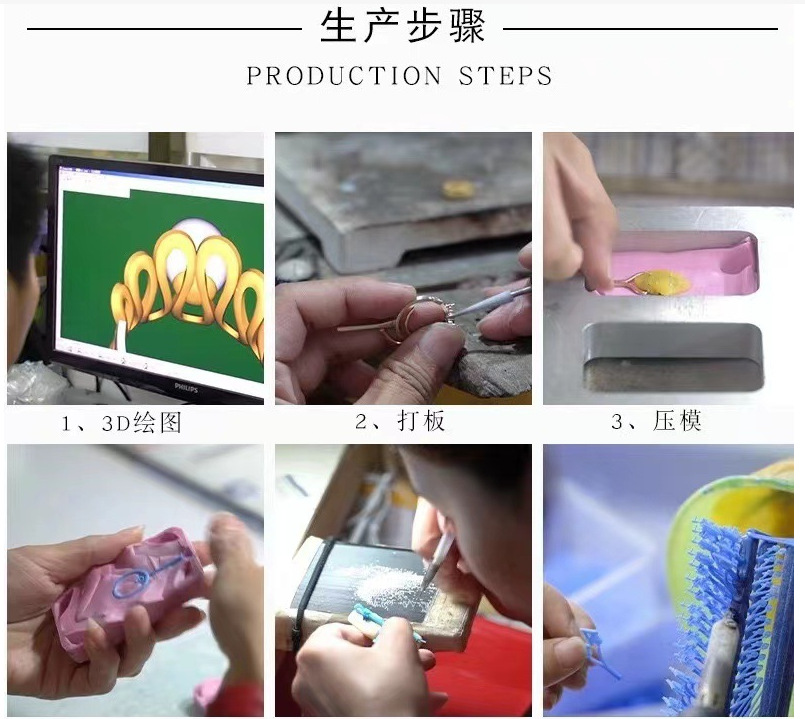 生产步骤

PRODUCTION STEPS

PHILIPS

1、3D绘图

2、打板

3、压模