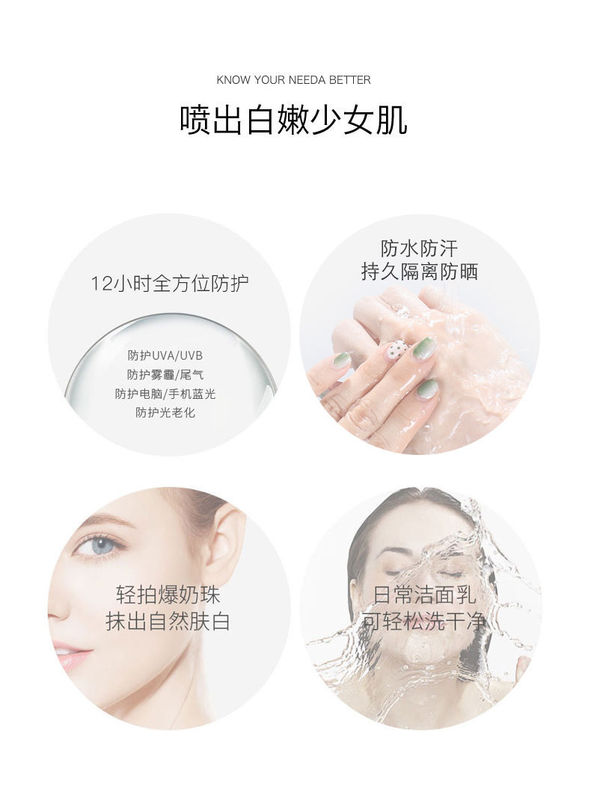 KNOW YOUR NEEDA BETTER

喷出白嫩少女肌

12小时全方位防护

防护UVA/UVB
防护雾霾/尾气
防护电脑/手机蓝光
防护光老化

防水防汗
持久隔离防晒

轻拍爆奶珠
抹出自然肤白

日常洁面乳
可轻松洗干净