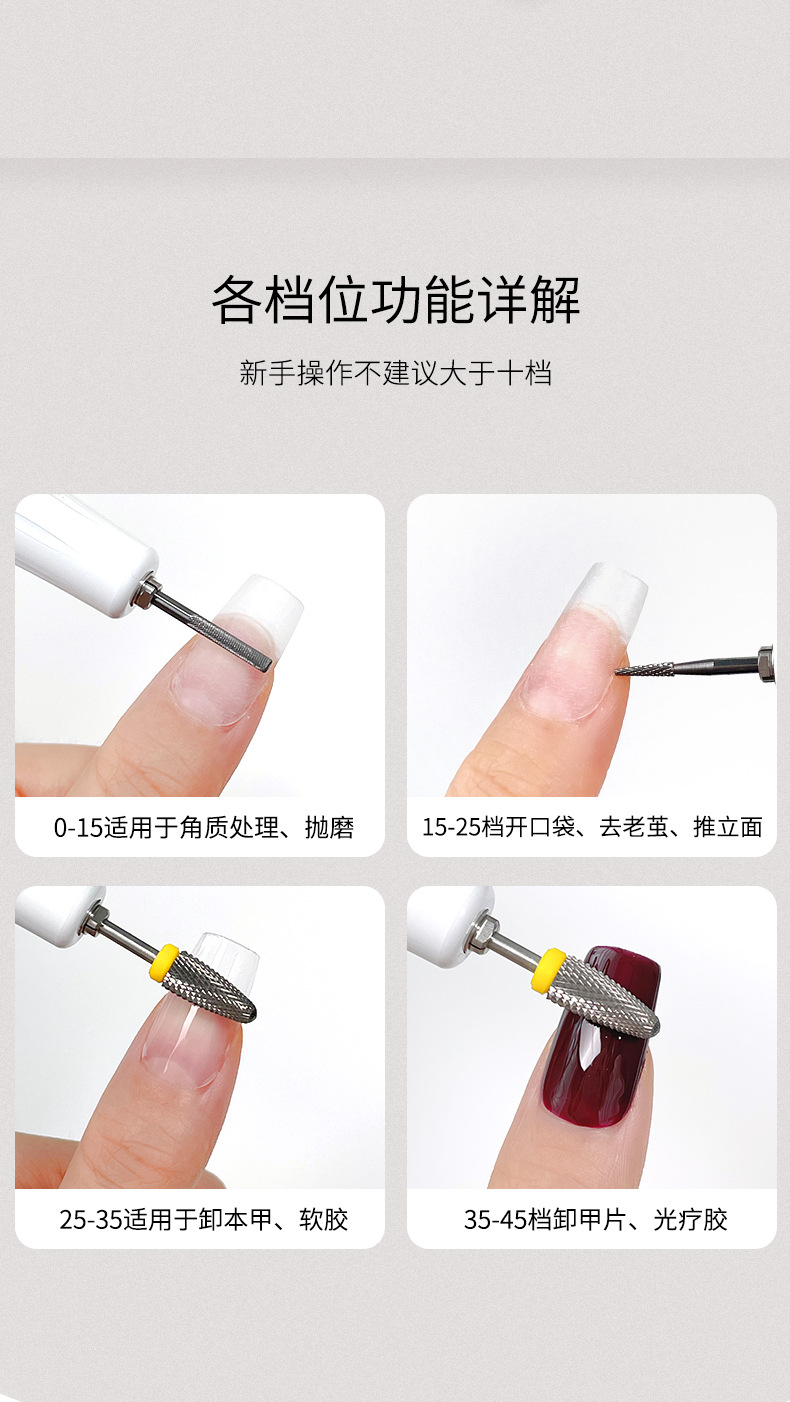 各档位功能详解

新手操作不建议大于十档

0-15适用于角质处理、抛磨

15-25档开口袋、去老茧、推立面

25-35适用于卸本甲、软胶

35-45档卸甲片、光疗胶