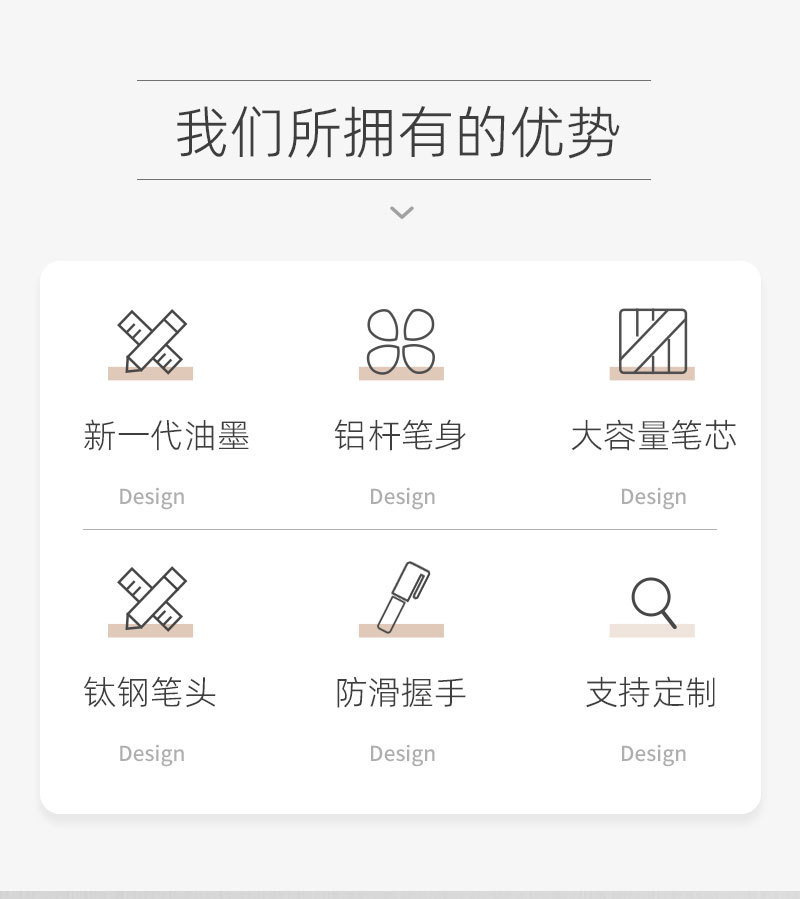 我们所拥有的优势

新一代油墨

Design

铝杆笔身

Design

大容量笔芯

Design

钛钢笔头

Design

防滑握手

Design

支持定制

Design