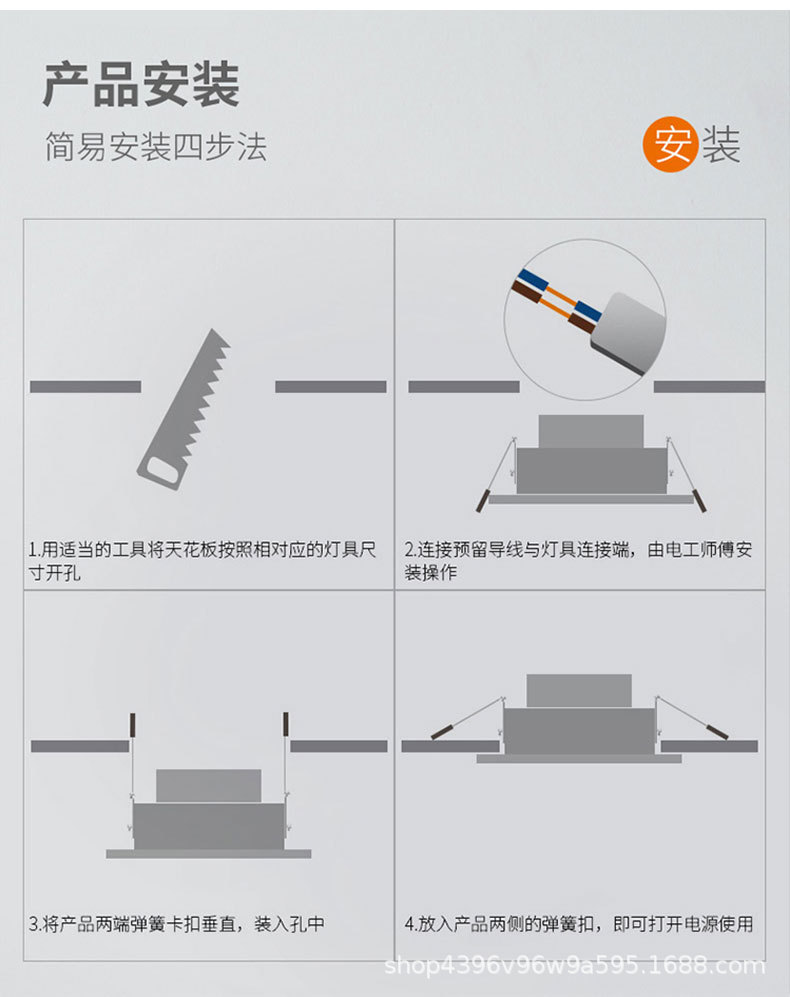 产品安装

简易安装四步法

安装

1.用适当的工具将天花板按照相对应的灯具尺寸开孔

2.连接预留导线与灯具连接端，由电工师傅安装操作

3.将产品两端弹簧卡扣垂直，装入孔中

4.放入产品两侧的弹簧扣，即可打开电源使用

shop4396v96w9a595.1688.com