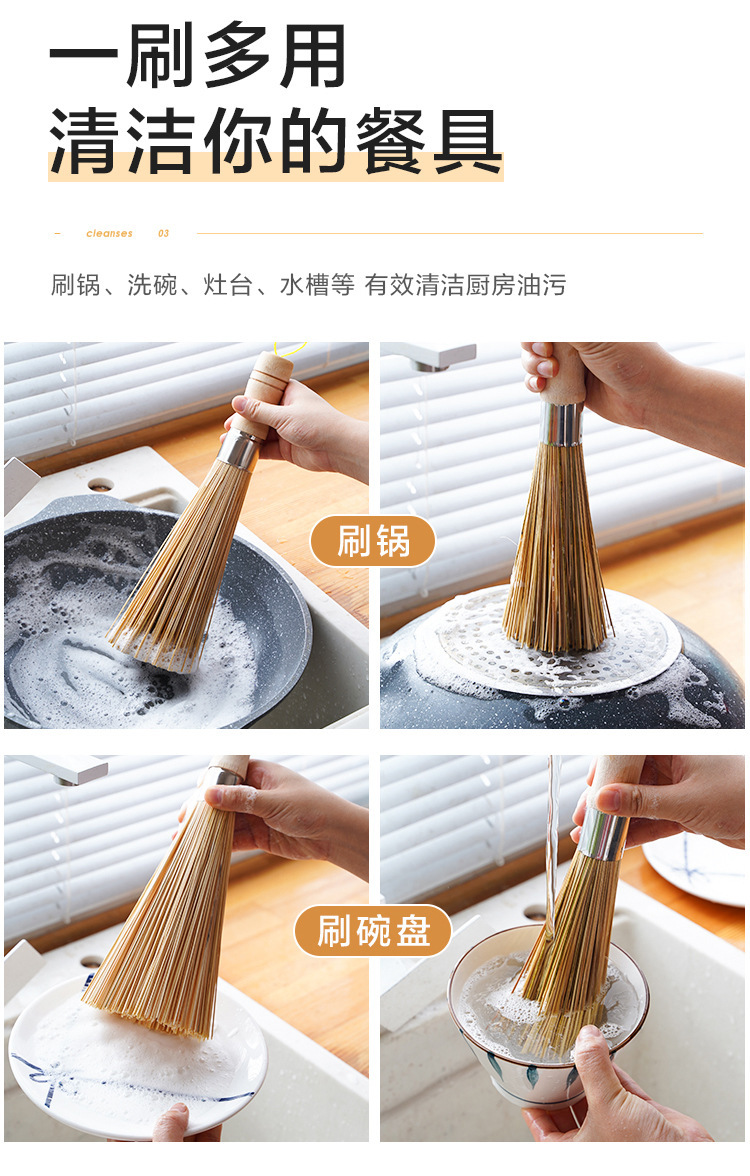 一刷多用
清洁你的餐具

– cleanses 03

刷锅、洗碗、灶台、水槽等 有效清洁厨房油污

刷锅

刷碗盘