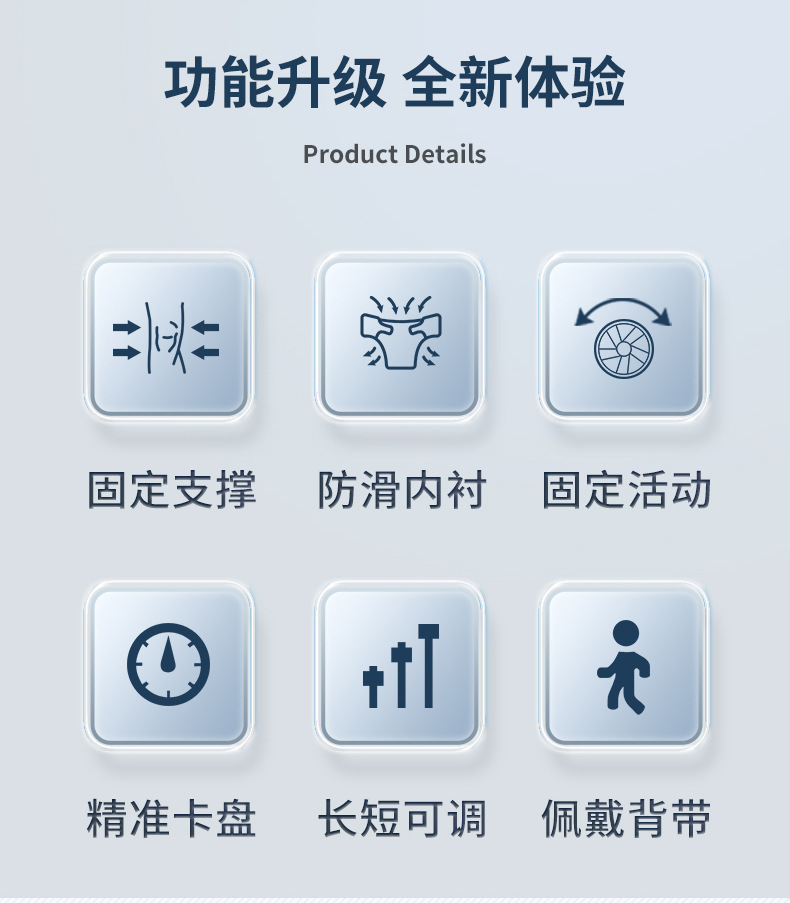 功能升级 全新体验

Product Details

固定支撑

防滑内衬

固定活动

精准卡盘

长短可调

佩戴背带