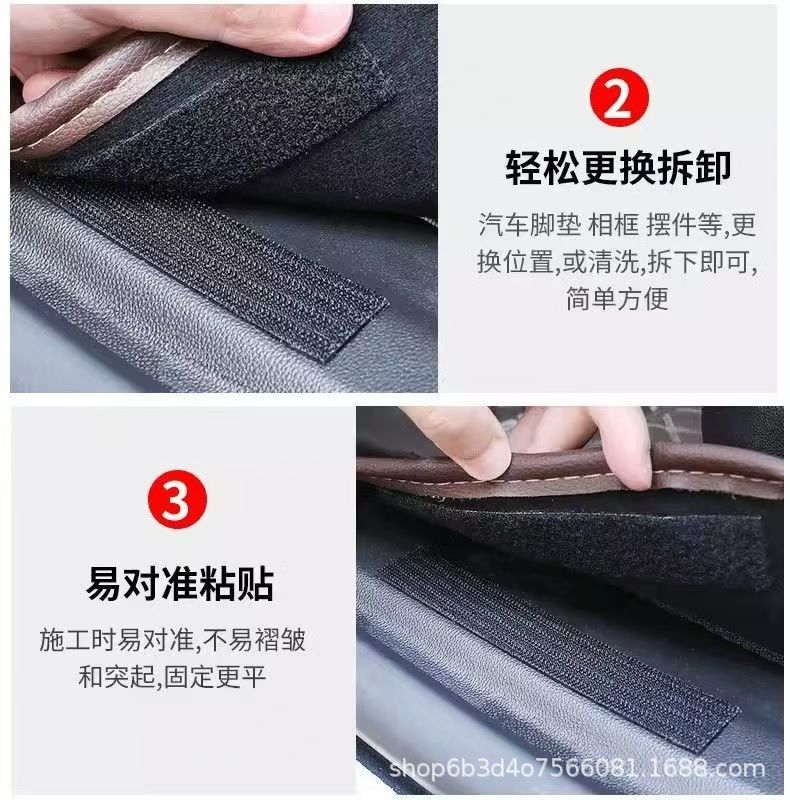 2

轻松更换拆卸

汽车脚垫 相框 摆件等,更换位置,或清洗,拆下即可,简单方便

3

易对准粘贴

施工时易对准,不易褶皱和突起,固定更平

shop6b3d4o7566081.1688.com