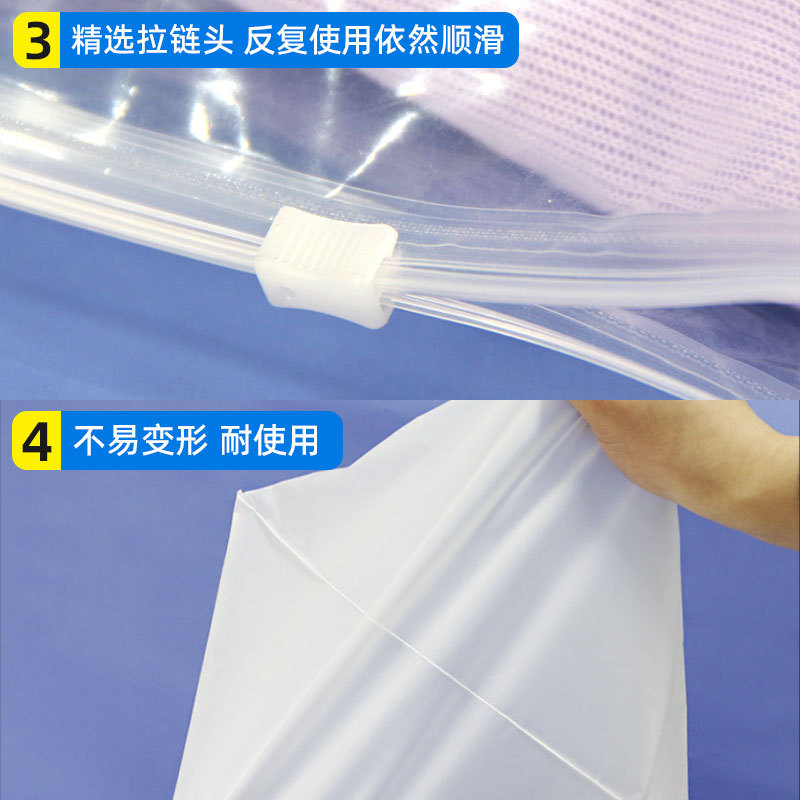 3 精选拉链头 反复使用依然顺滑

4 不易变形 耐使用