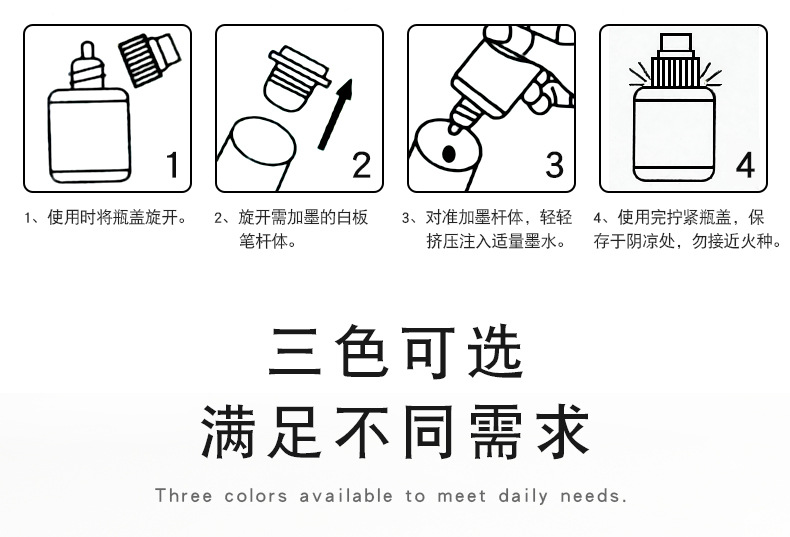 1

2

3

4

1、使用时将瓶盖旋开。

2、旋开需加墨的白板笔杆体。

3、对准加墨杆体，轻轻挤压注入适量墨水。

4、使用完拧紧瓶盖，保存于阴凉处，勿接近火种。

三色可选
满足不同需求

Three colors available to meet daily needs.