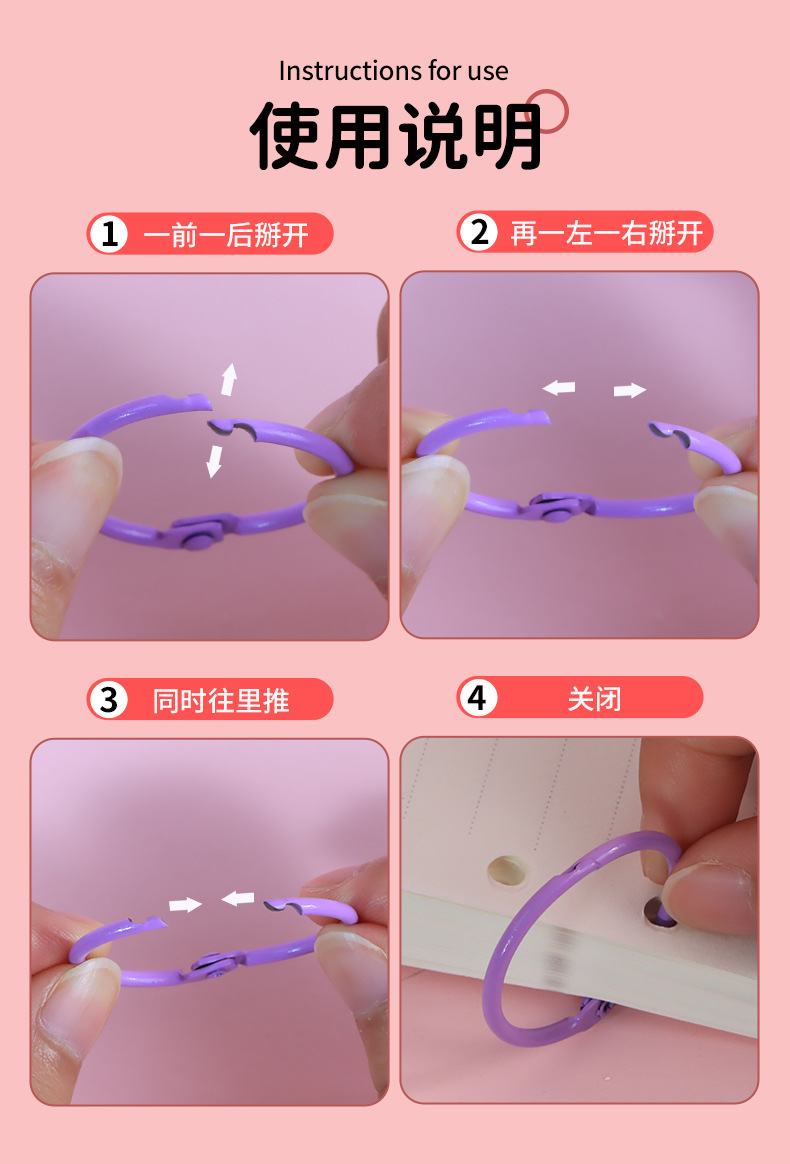 Instructions for use

使用说明

1 一前一后掰开

2 再一左一右掰开

3 同时往里推

4 关闭