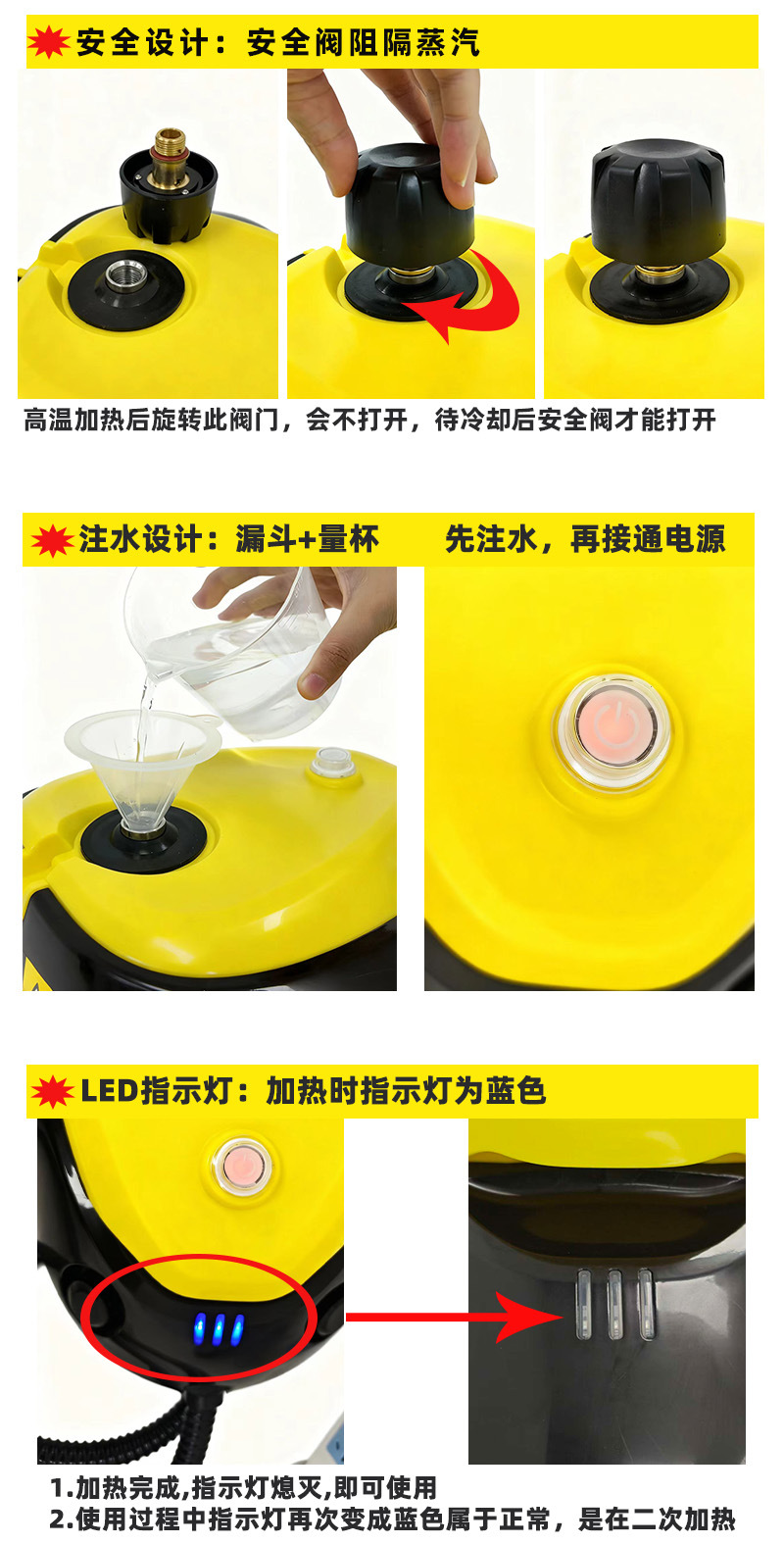 安全设计：安全阀阻隔蒸汽

高温加热后旋转此阀门，会不打开，待冷却后安全阀才能打开

注水设计：漏斗+量杯

先注水，再接通电源

LED指示灯：加热时指示灯为蓝色

1.加热完成,指示灯熄灭,即可使用
2.使用过程中指示灯再次变成蓝色属于正常，是在二次加热