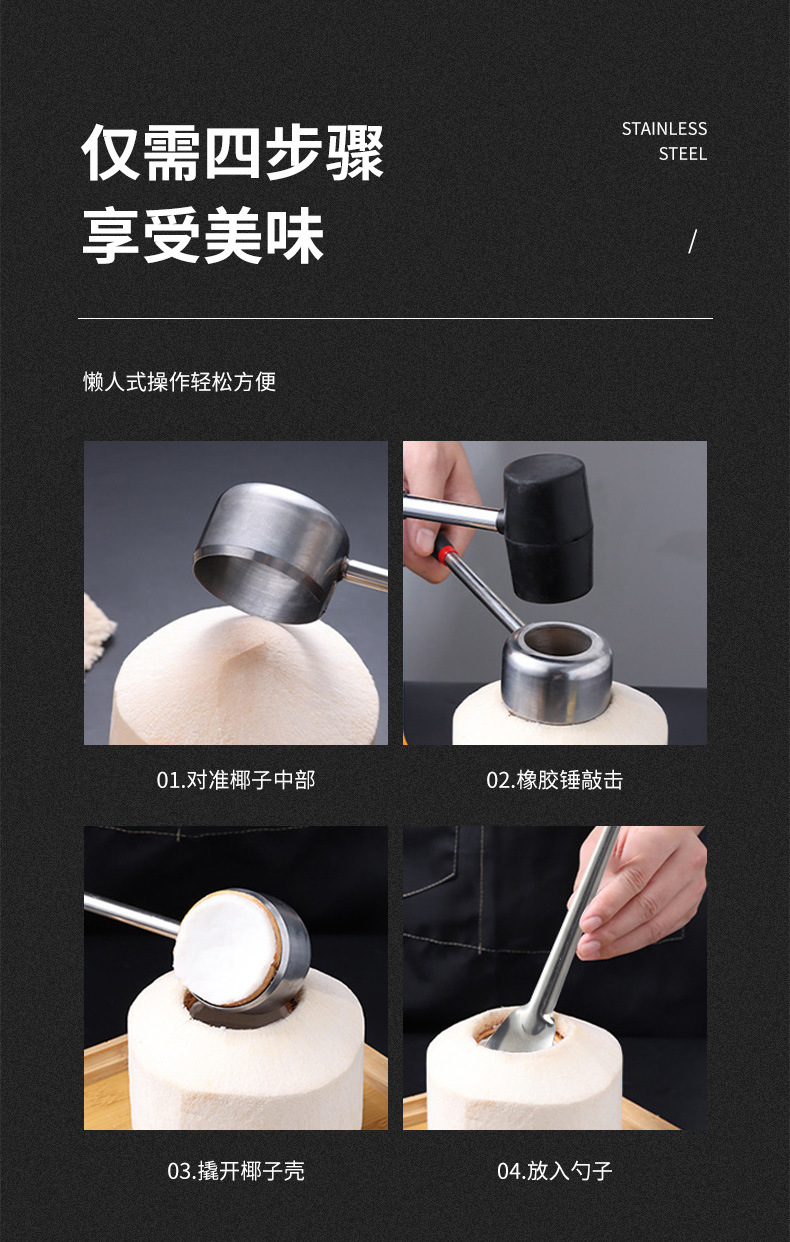 仅需四步骤
享受美味

STAINLESS
STEEL

/

懒人式操作轻松方便

01.对准椰子中部

02.橡胶锤敲击

03.撬开椰子壳

04.放入勺子