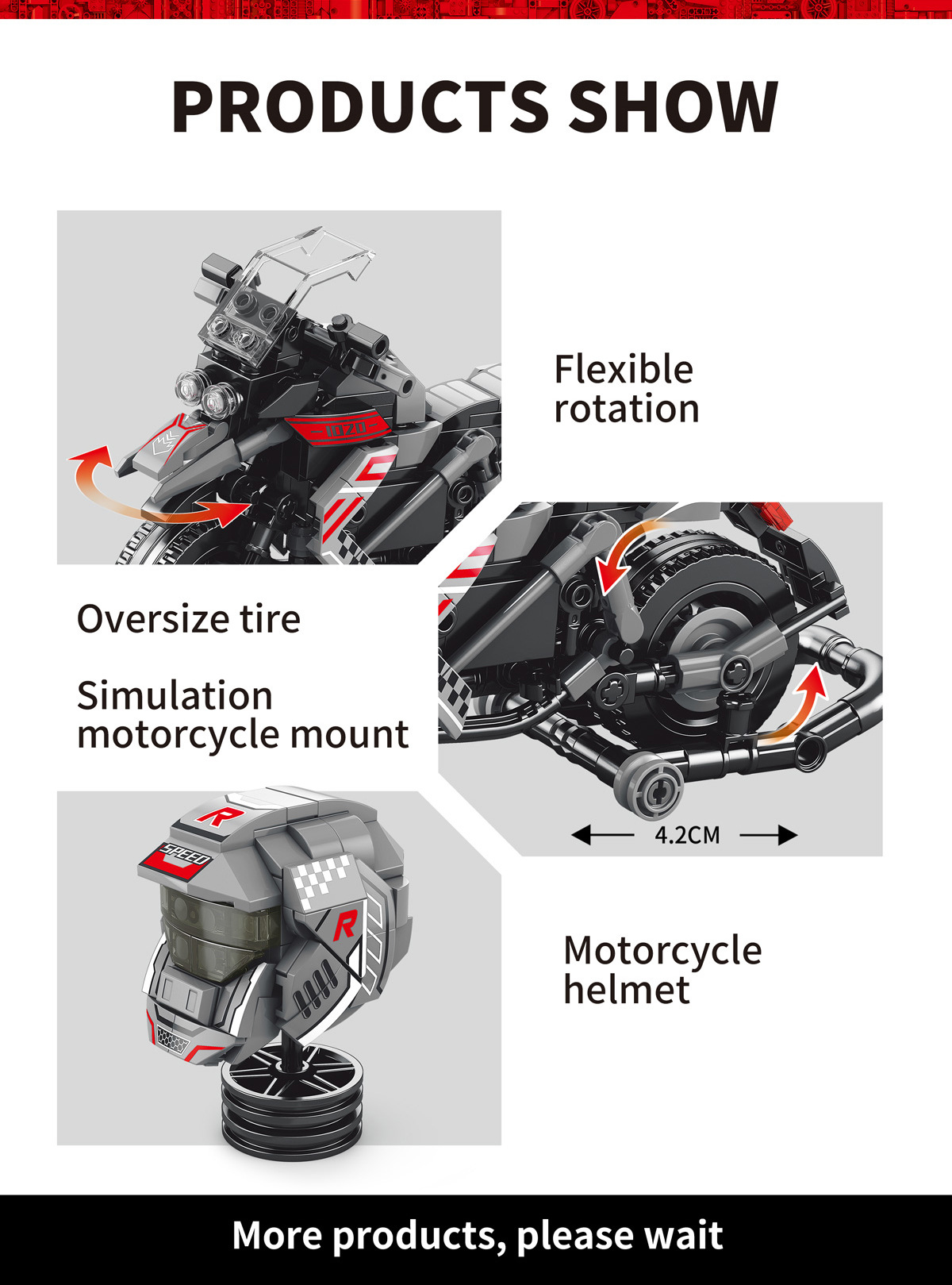 PRODUCTS SHOW

1020

Flexible rotation

Oversize tire

Simulation motorcycle mount

4.2CM

R

SPEED

R

Motorcycle helmet

More products, please wait