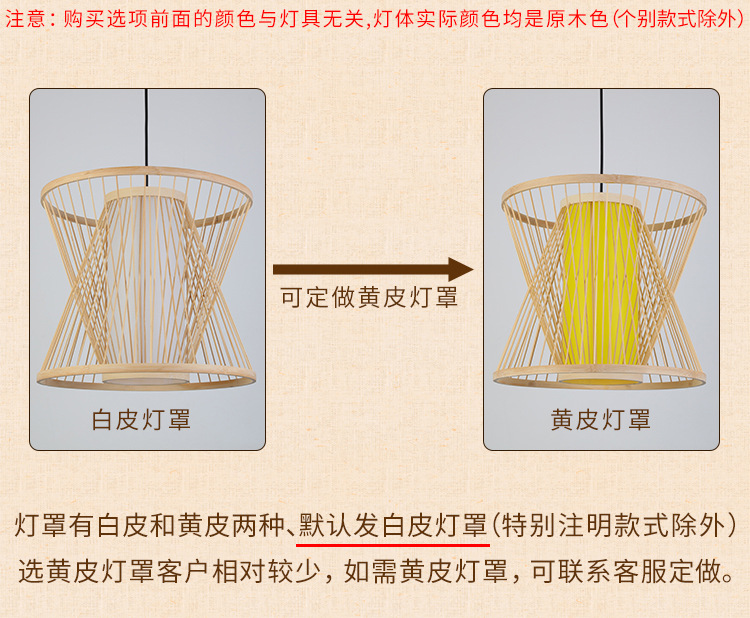 注意：购买选项前面的颜色与灯具无关,灯体实际颜色均是原木色(个别款式除外)

白皮灯罩

可定做黄皮灯罩

黄皮灯罩

灯罩有白皮和黄皮两种、默认发白皮灯罩(特别注明款式除外)
选黄皮灯罩客户相对较少，如需黄皮灯罩，可联系客服定做。