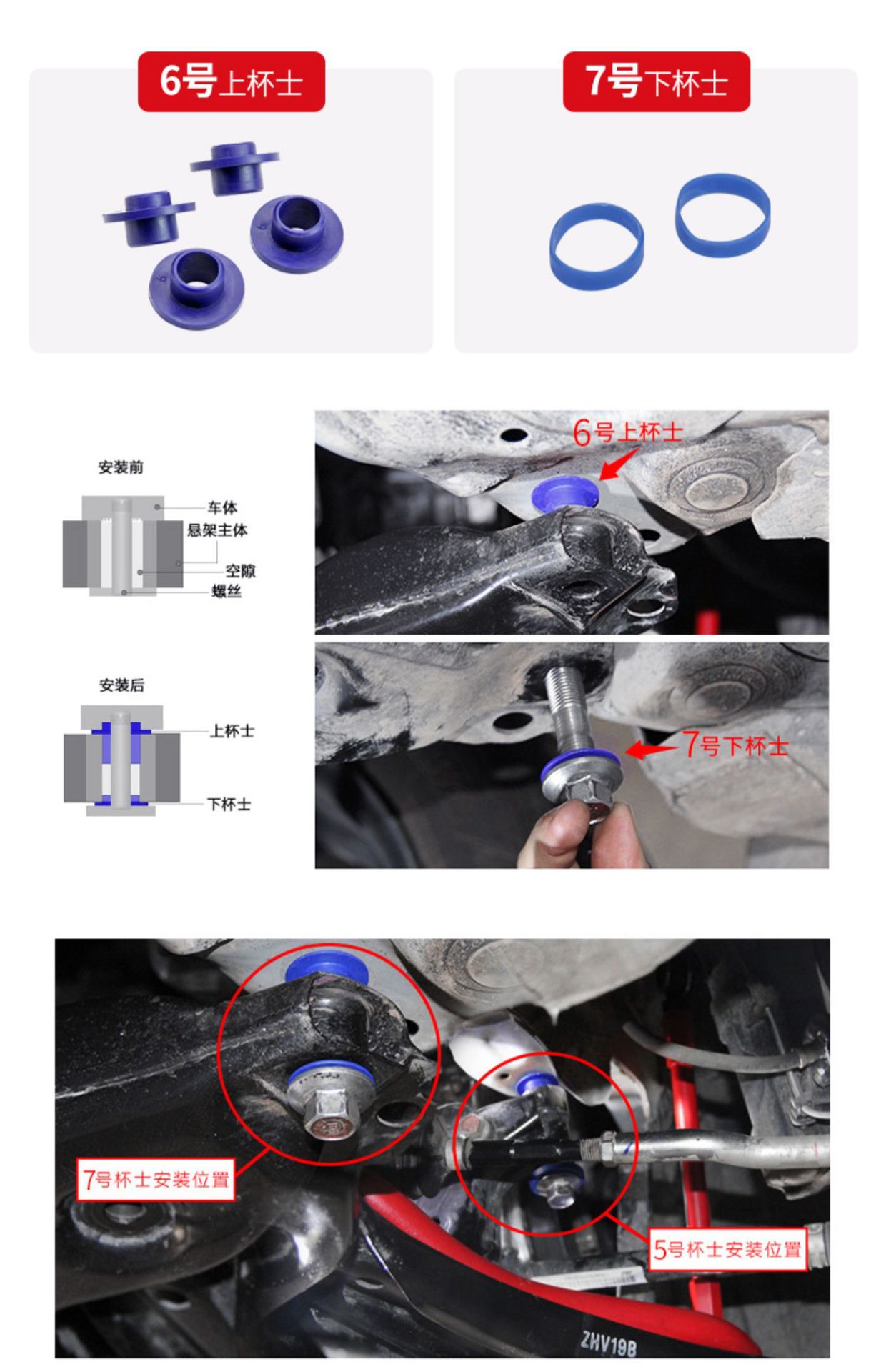 6号上杯士

7号下杯士

安装前

车体

悬架主体

空隙

螺丝

6号上杯士

安装后

上杯士

下杯士

7号下杯士

7号杯士安装位置

5号杯士安装位置

ZHV19B