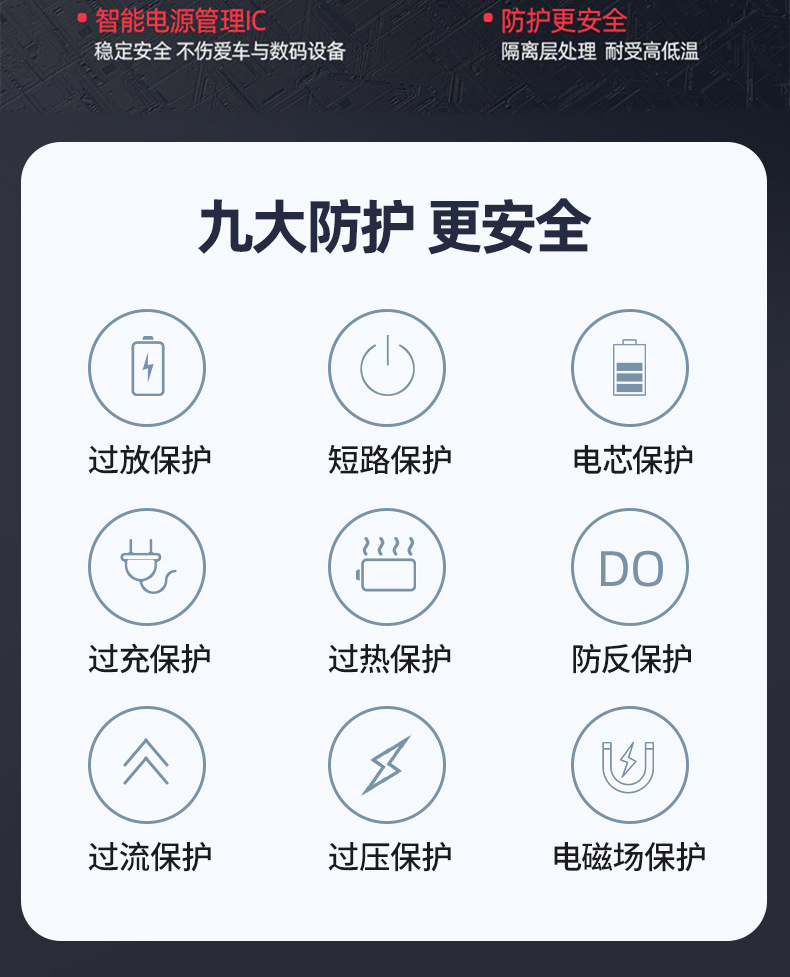 • 智能电源管理IC
稳定安全 不伤爱车与数码设备

• 防护更安全
隔离层处理 耐受高低温

九大防护 更安全

过放保护

短路保护

电芯保护

过充保护

过热保护

DO

防反保护

过流保护

过压保护

电磁场保护