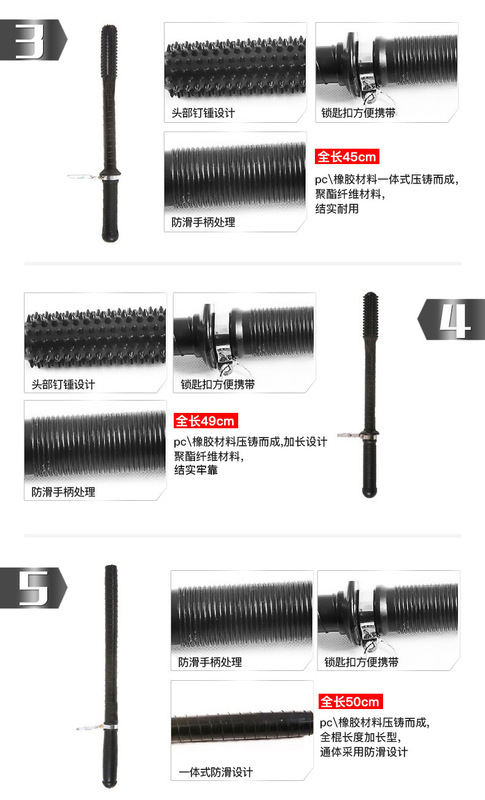 3

头部钉锤设计

锁匙扣方便携带

防滑手柄处理

全长45cm

pc\橡胶材料一体式压铸而成,
聚酯纤维材料,
结实耐用

4

头部钉锤设计

锁匙扣方便携带

防滑手柄处理

全长49cm

pc\橡胶材料压铸而成,加长设计
聚酯纤维材料,
结实牢靠

5

防滑手柄处理

锁匙扣方便携带

一体式防滑设计

全长50cm

pc\橡胶材料压铸而成,
全棍长度加长型,
通体采用防滑设计