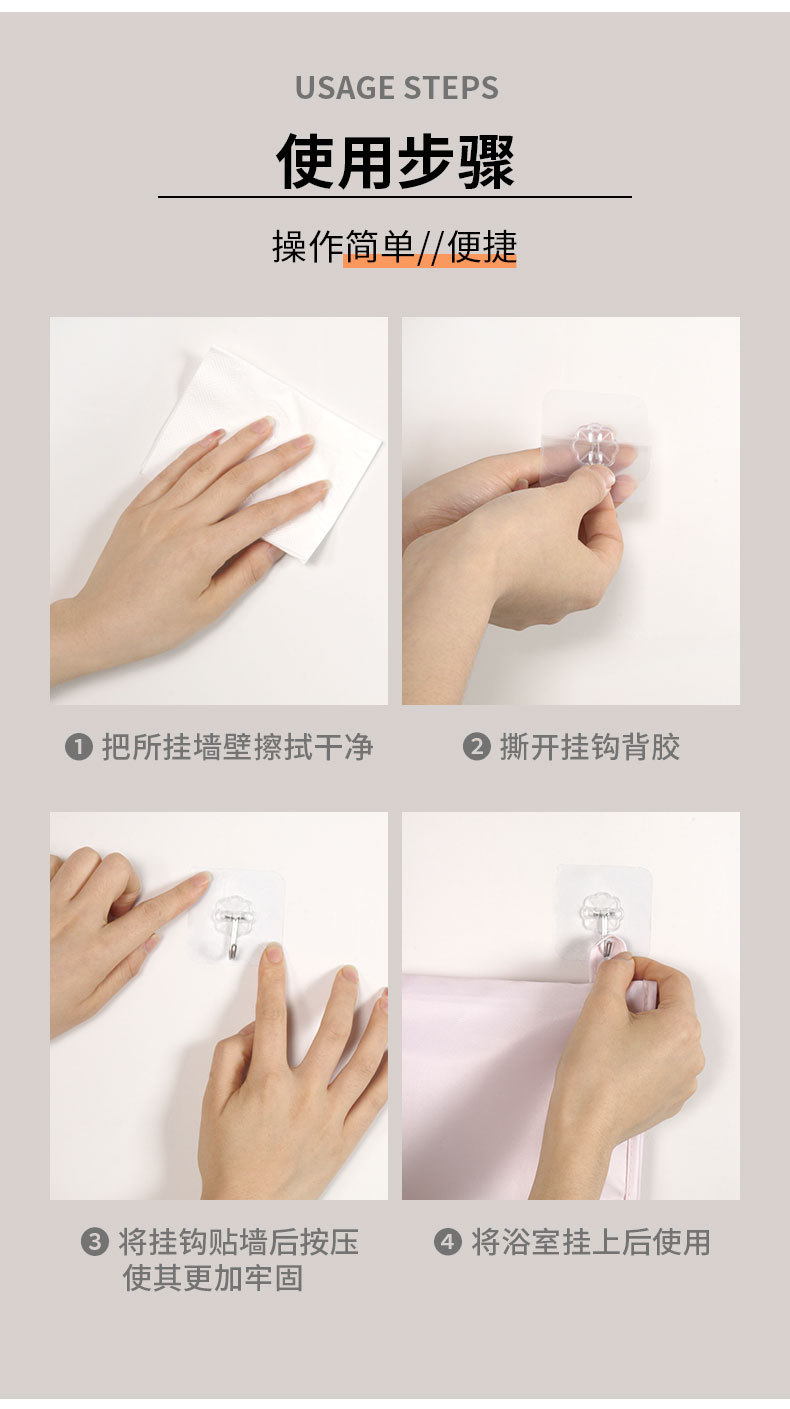 USAGE STEPS

使用步骤

操作简单//便捷

❶ 把所挂墙壁擦拭干净

❷ 撕开挂钩背胶

❸ 将挂钩贴墙后按压使其更加牢固

❹ 将浴室挂上后使用