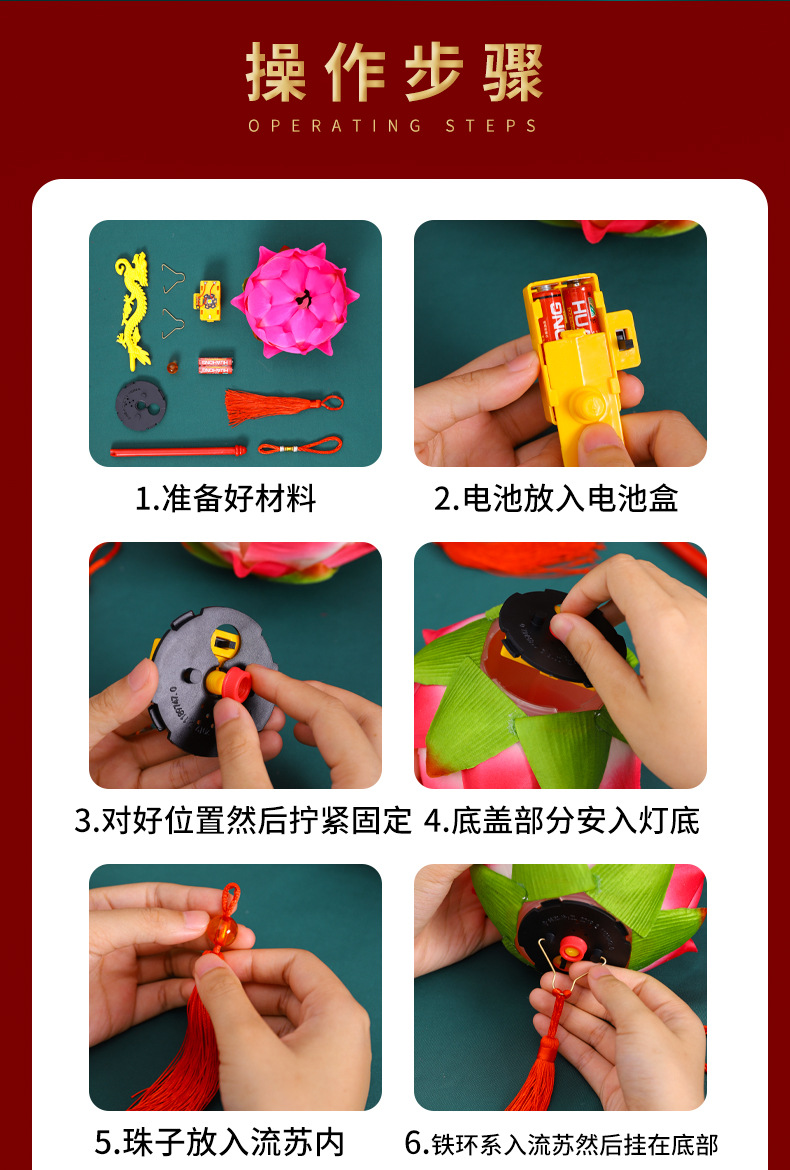 操作步骤
OPERATING STEPS

1.准备好材料

2.电池放入电池盒

3.对好位置然后拧紧固定

4.底盖部分安入灯底

5.珠子放入流苏内

6.铁环系入流苏然后挂在底部