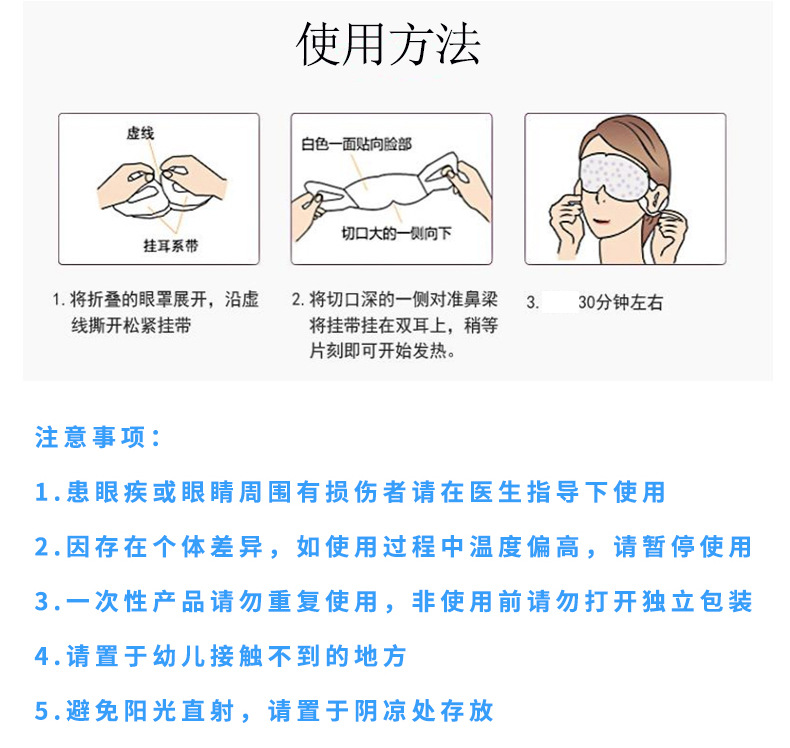 使用方法

虚线

挂耳系带

白色一面贴向脸部

切口大的一侧向下

1. 将折叠的眼罩展开，沿虚线撕开松紧挂带

2. 将切口深的一侧对准鼻梁将挂带挂在双耳上，稍等片刻即可开始发热。

3. 30分钟左右

注意事项：

1.患眼疾或眼睛周围有损伤者请在医生指导下使用

2.因存在个体差异，如使用过程中温度偏高，请暂停使用

3.一次性产品请勿重复使用，非使用前请勿打开独立包装

4.请置于幼儿接触不到的地方

5.避免阳光直射，请置于阴凉处存放