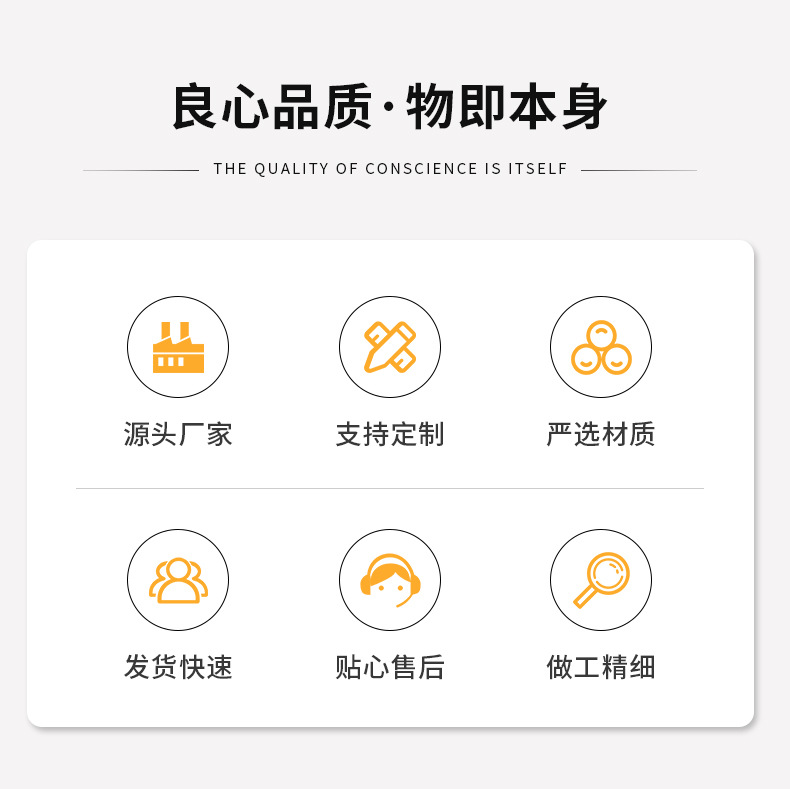 良心品质·物即本身

THE QUALITY OF CONSCIENCE IS ITSELF

源头厂家

支持定制

严选材质

发货快速

贴心售后

做工精细