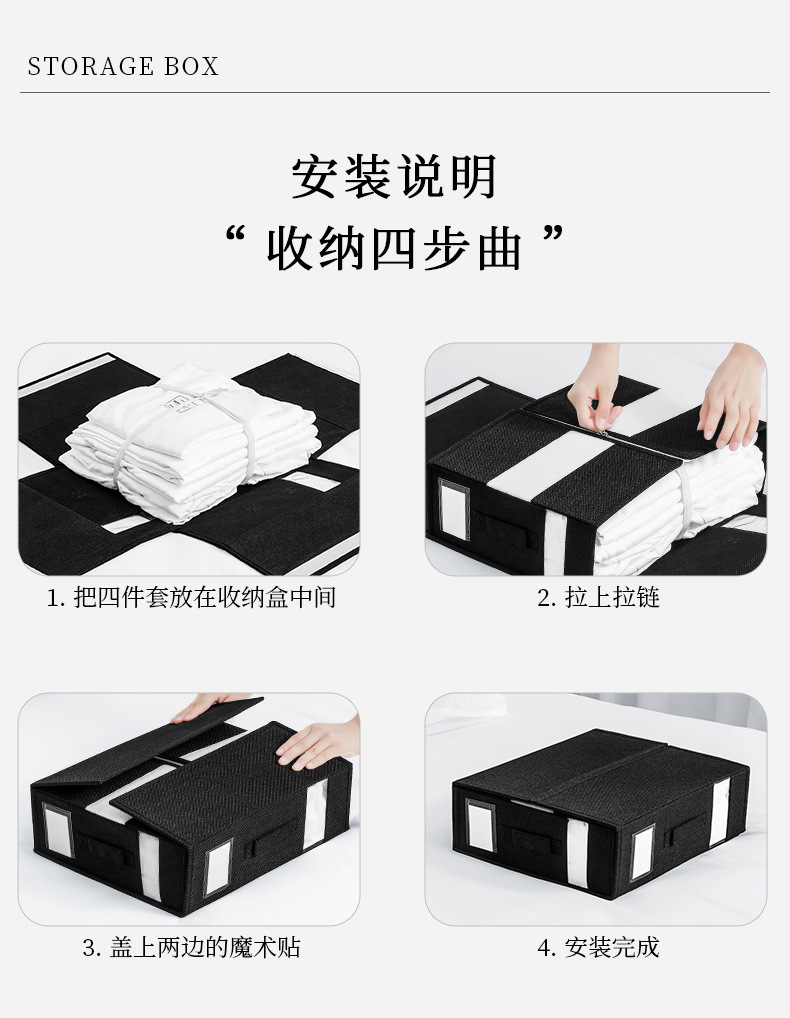 STORAGE BOX

安装说明
“ 收纳四步曲 ”

1. 把四件套放在收纳盒中间

2. 拉上拉链

3. 盖上两边的魔术贴

4. 安装完成