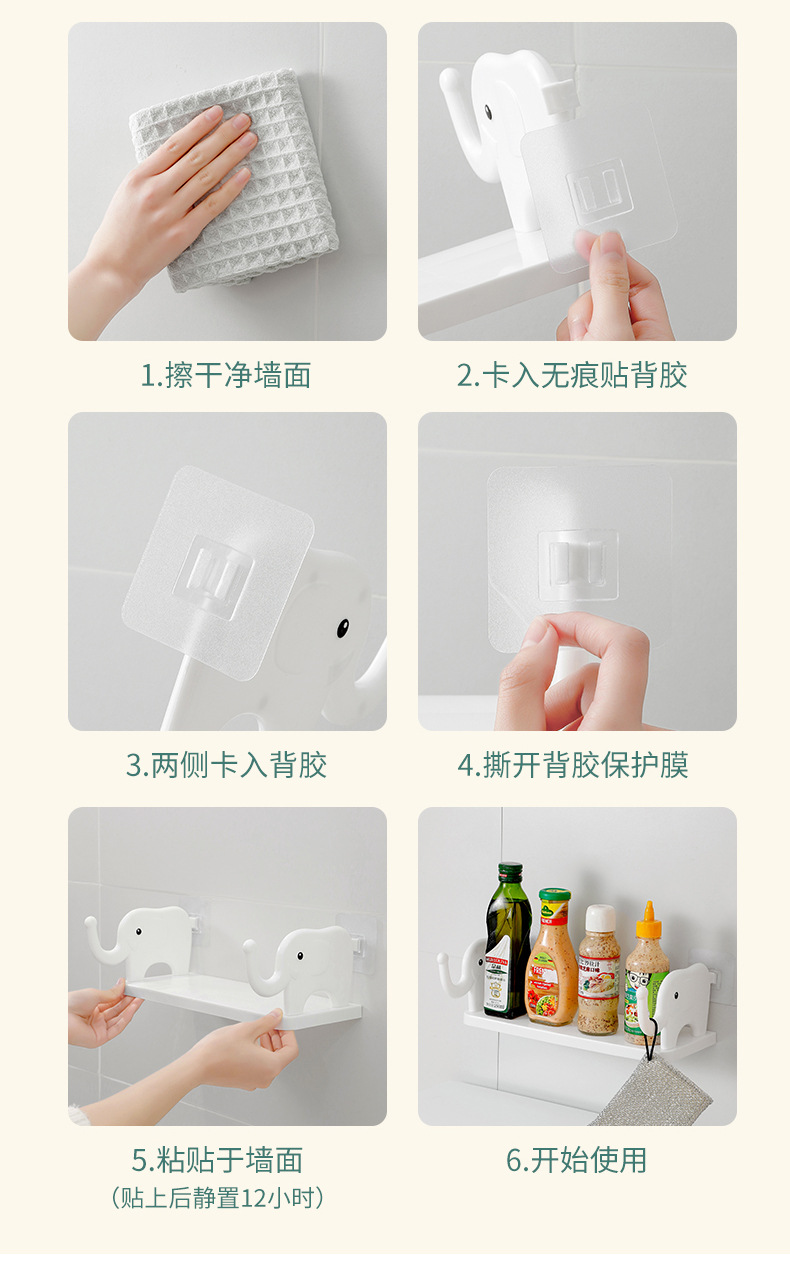 1.擦干净墙面

2.卡入无痕贴背胶

3.两侧卡入背胶

4.撕开背胶保护膜

5.粘贴于墙面
（贴上后静置12小时）

6.开始使用