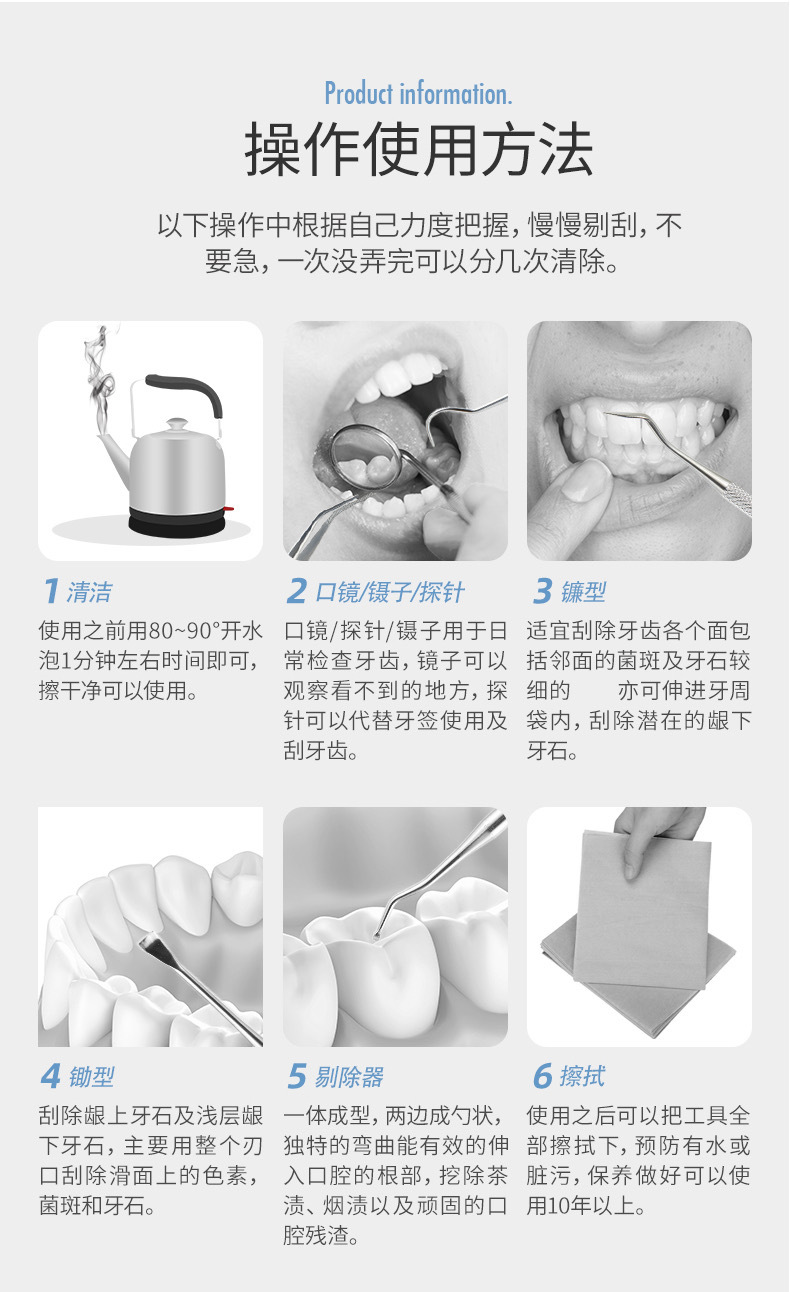 Product information.

操作使用方法

以下操作中根据自己力度把握，慢慢剔刮，不要急，一次没弄完可以分几次清除。

1 清洁

使用之前用80~90°开水泡1分钟左右时间即可，擦干净可以使用。

2 口镜/镊子/探针

口镜/探针/镊子用于日常检查牙齿，镜子可以观察看不到的地方，探针可以代替牙签使用及刮牙齿。

3 镰型

适宜刮除牙齿各个面包括邻面的菌斑及牙石较细的 亦可伸进牙周袋内，刮除潜在的龈下牙石。

4 锄型

刮除龈上牙石及浅层龈下牙石，主要用整个刃口刮除滑面上的色素，菌斑和牙石。

5 剔除器

一体成型，两边成勺状，独特的弯曲能有效的伸入口腔的根部，挖除茶渍、烟渍以及顽固的口腔残渣。

6 擦拭

使用之后可以把工具全部擦拭下，预防有水或脏污，保养做好可以使用10年以上。