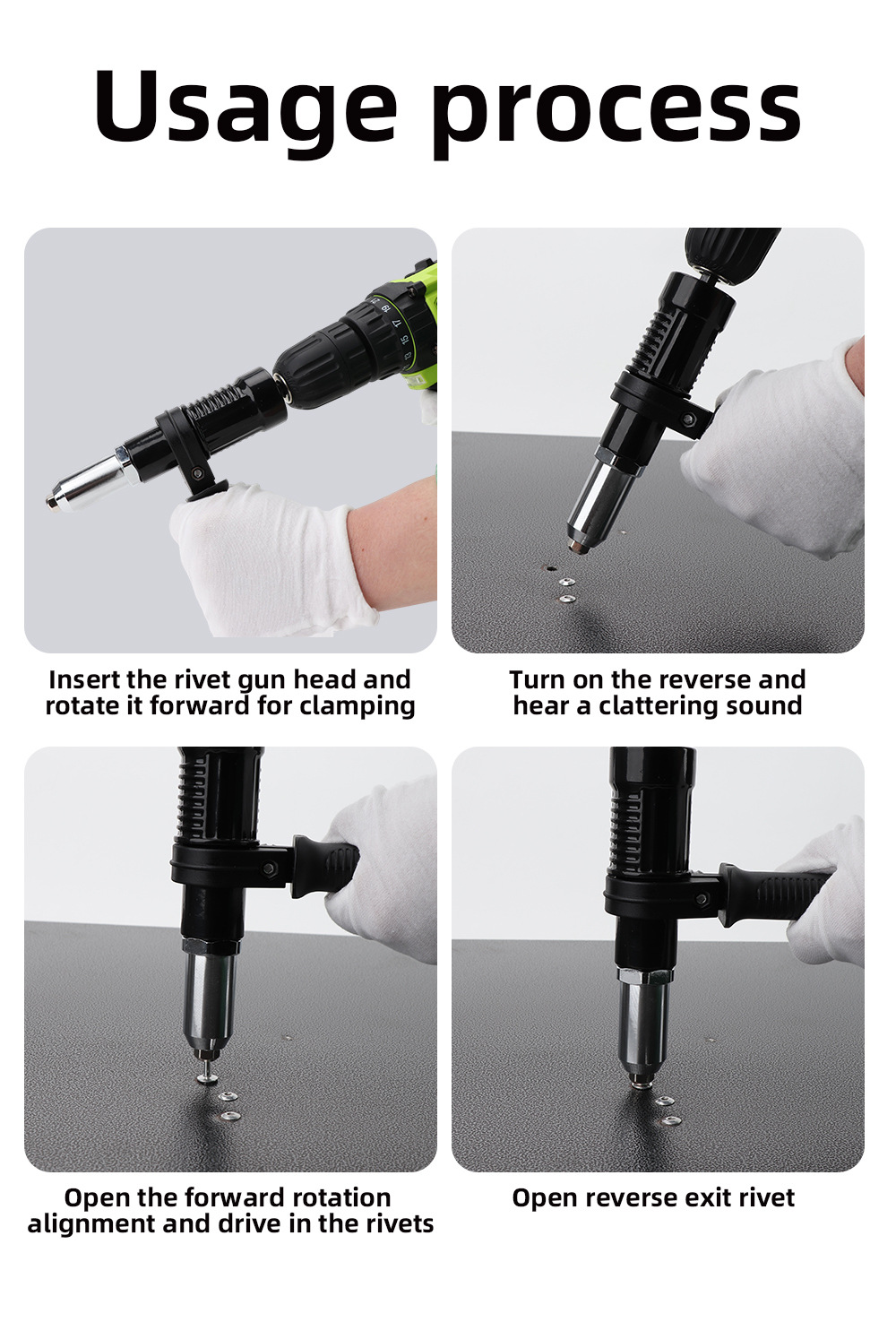 Usage process

Insert the rivet gun head and rotate it forward for clamping

Turn on the reverse and hear a clattering sound

Open the forward rotation alignment and drive in the rivets

Open reverse exit rivet