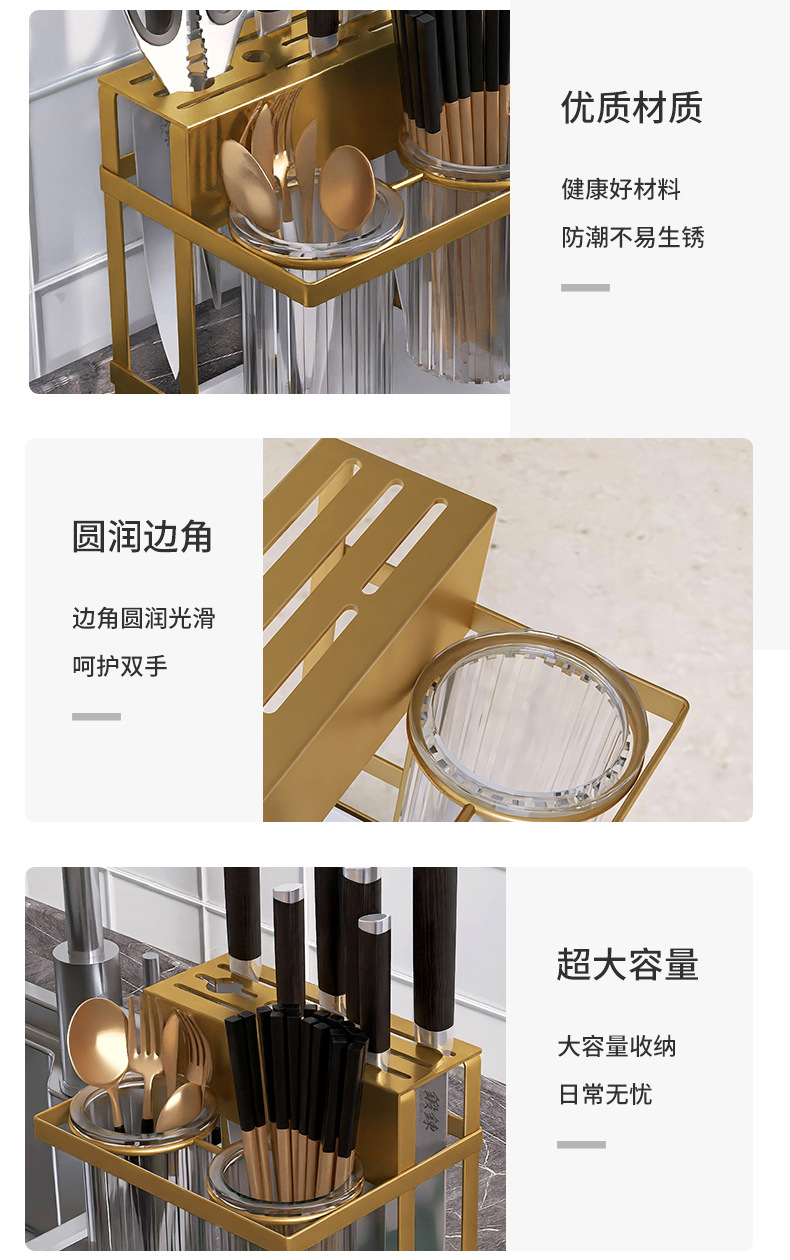 优质材质

健康好材料

防潮不易生锈

圆润边角

边角圆润光滑

呵护双手

超大容量

大容量收纳

日常无忧