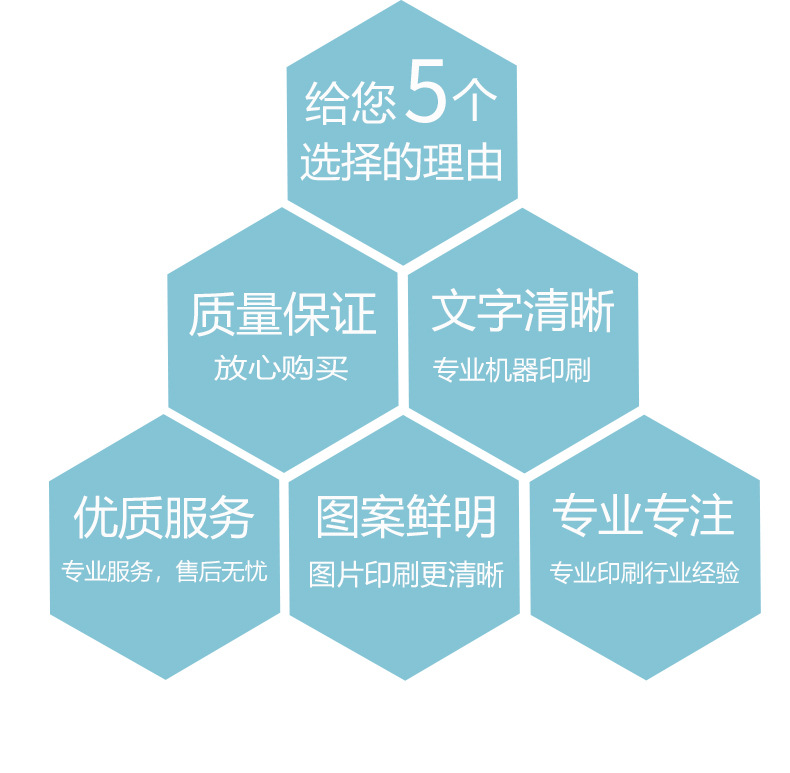 给您5个
选择的理由

质量保证
放心购买

文字清晰
专业机器印刷

优质服务
专业服务，售后无忧

图案鲜明
图片印刷更清晰

专业专注
专业印刷行业经验