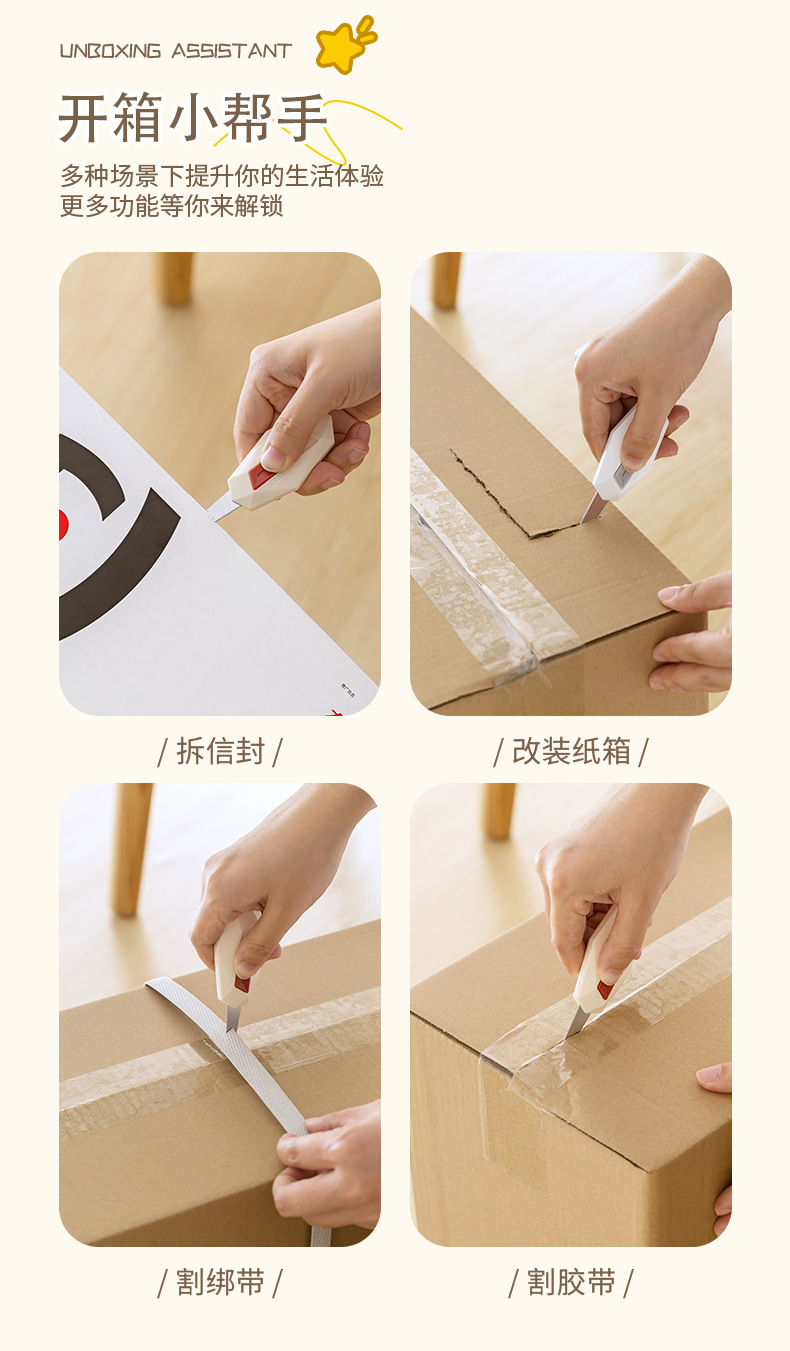 UNBOXING ASSISTANT

开箱小帮手

多种场景下提升你的生活体验
更多功能等你来解锁

/ 拆信封 /

/ 改装纸箱 /

/ 割绑带 /

/ 割胶带 /