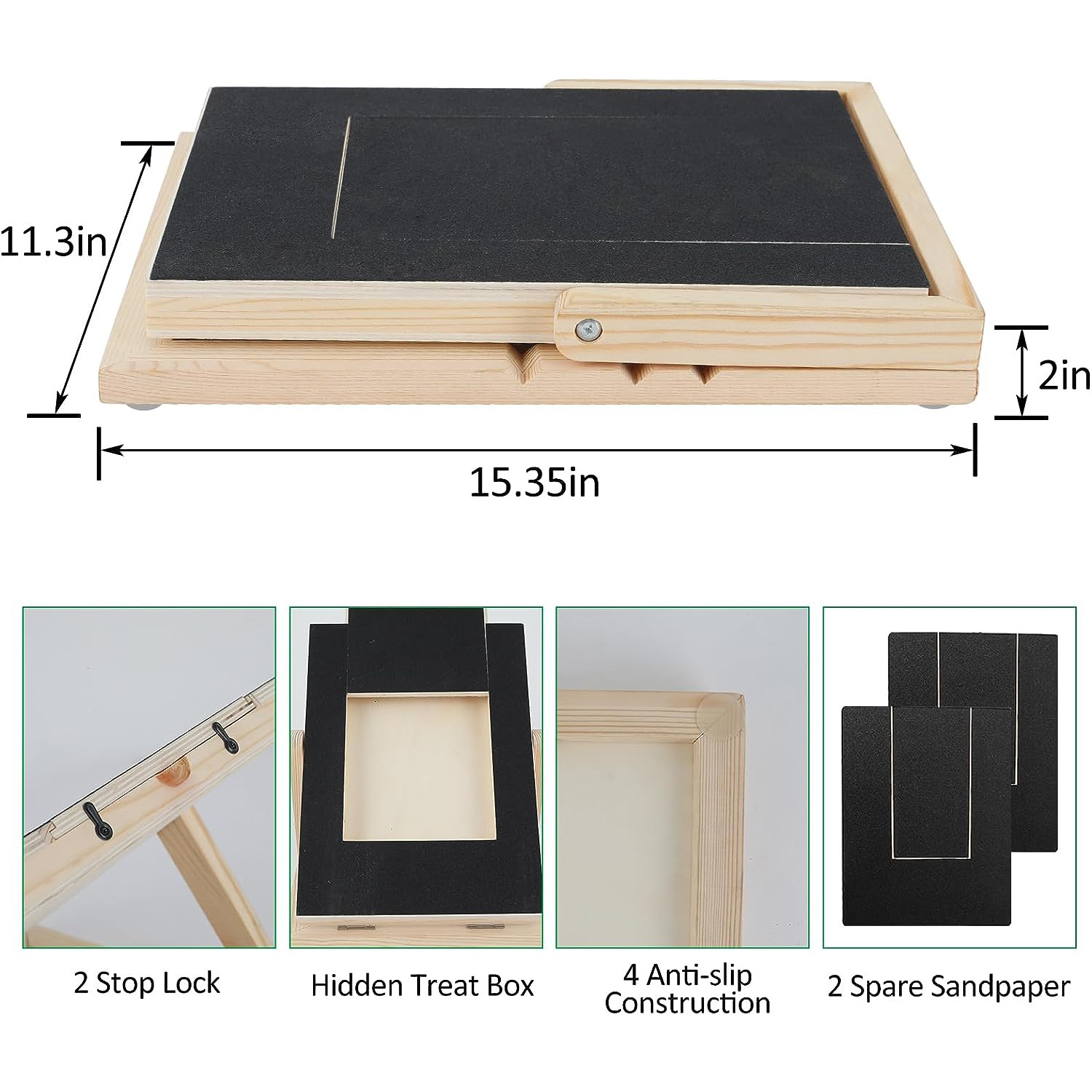 11.3in

2in

15.35in

2 Stop Lock

Hidden Treat Box

4 Anti-slip Construction

2 Spare Sandpaper