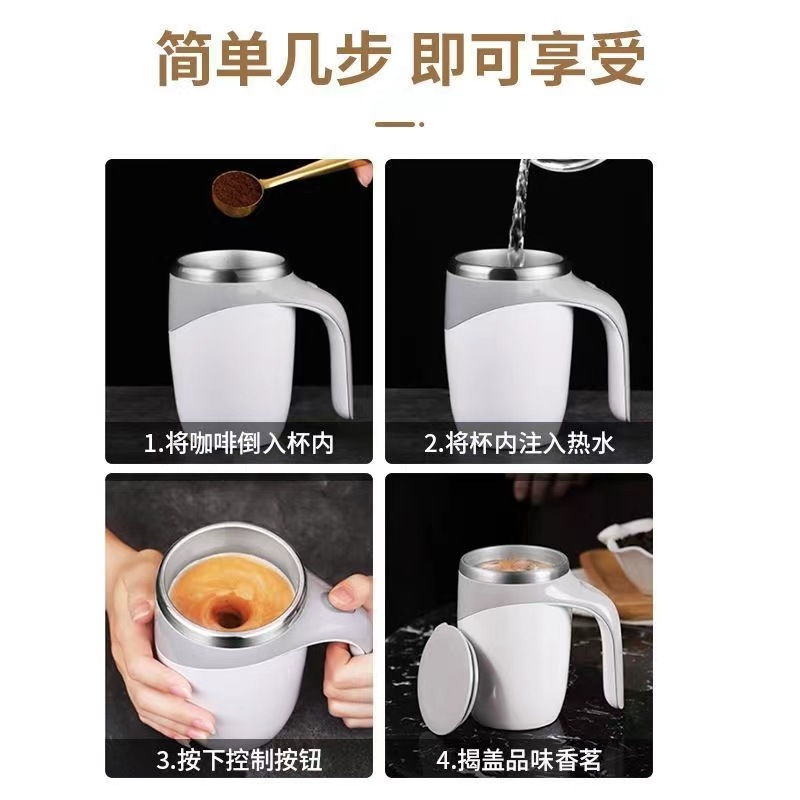 简单几步 即可享受

1.将咖啡倒入杯内

2.将杯内注入热水

3.按下控制按钮

4.揭盖品味香茗