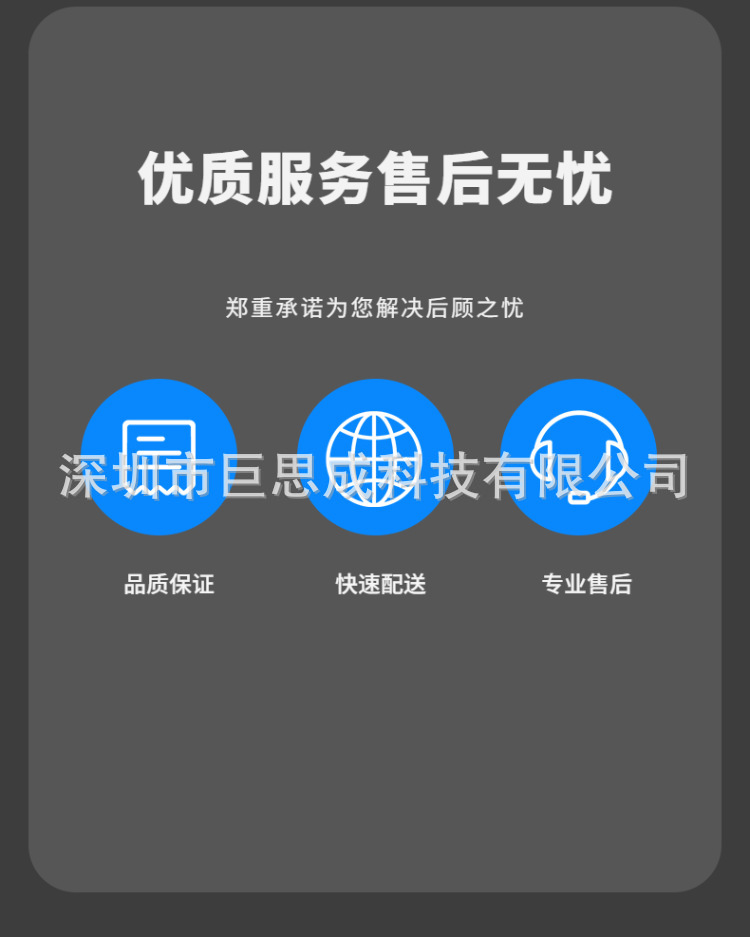 优质服务售后无忧

郑重承诺为您解决后顾之忧

品质保证 快速配送 专业售后

深圳市巨思成科技有限公司