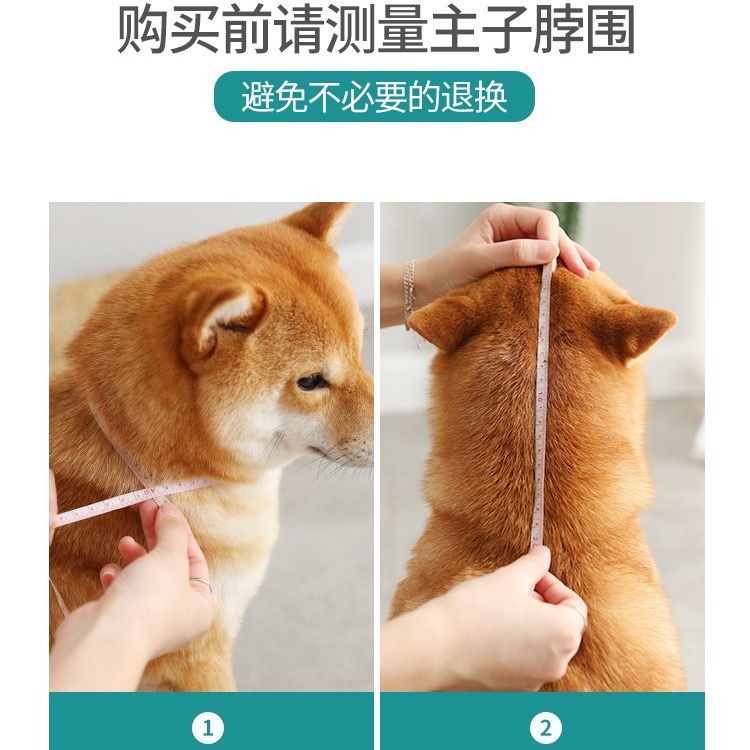 购买前请测量主子脖围

避免不必要的退换

1

2