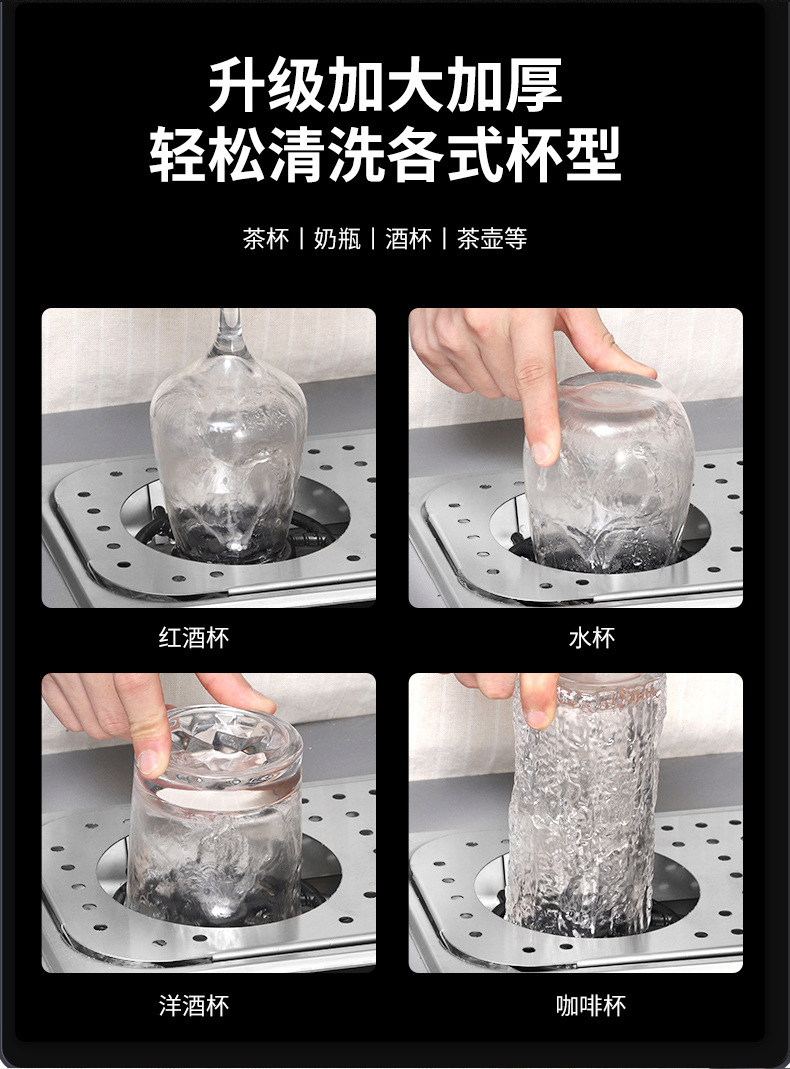 升级加大加厚
轻松清洗各式杯型

茶杯 | 奶瓶 | 酒杯 | 茶壶等

红酒杯

水杯

洋酒杯

咖啡杯