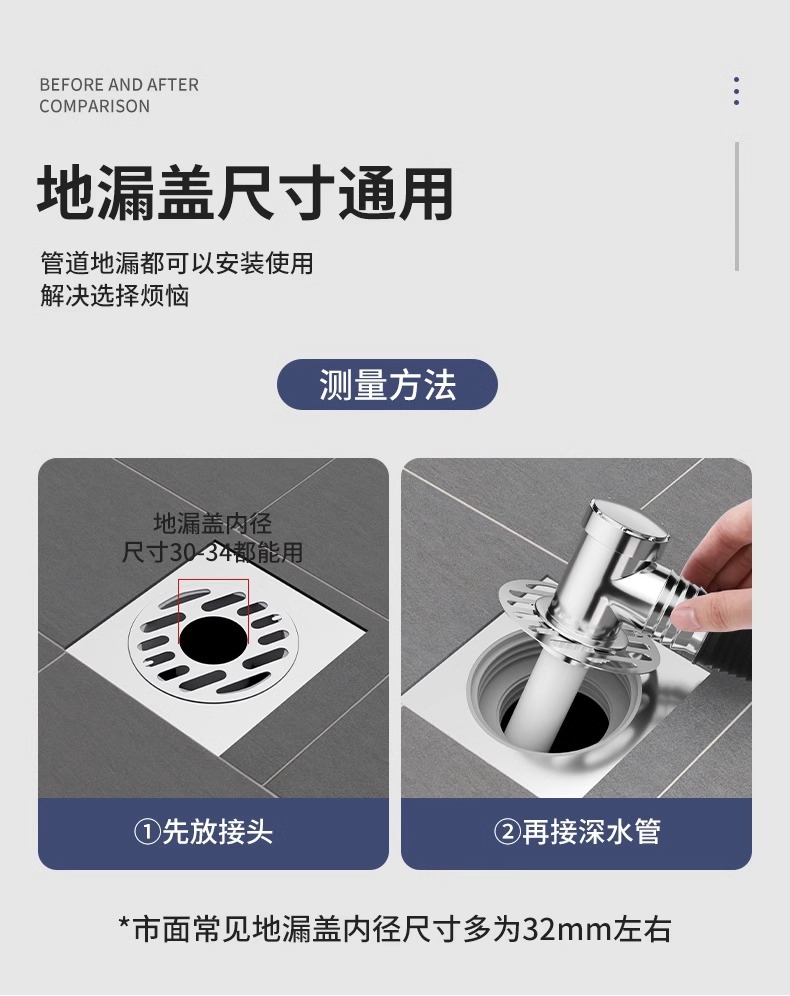 BEFORE AND AFTER
COMPARISON

地漏盖尺寸通用

管道地漏都可以安装使用
解决选择烦恼

测量方法

地漏盖内径
尺寸30-34都能用

①先放接头

②再接深水管

*市面常见地漏盖内径尺寸多为32mm左右