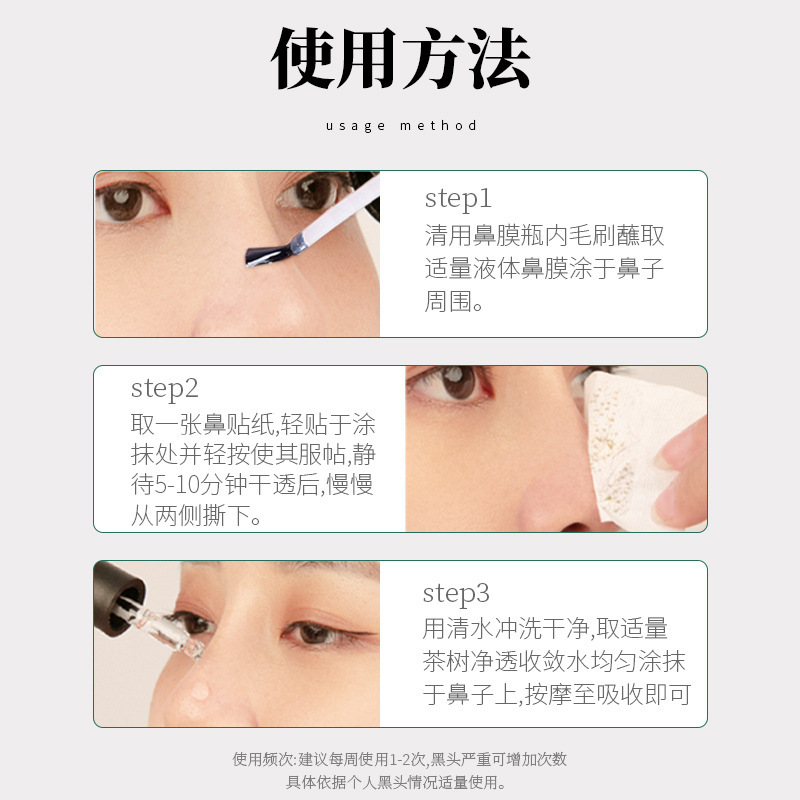 使用方法

usage method

step1
清用鼻膜瓶内毛刷蘸取适量液体鼻膜涂于鼻子周围。

step2
取一张鼻贴纸,轻贴于涂抹处并轻按使其服帖,静待5-10分钟干透后,慢慢从两侧撕下。

step3
用清水冲洗干净,取适量茶树净透收敛水均匀涂抹于鼻子上,按摩至吸收即可

使用频次:建议每周使用1-2次,黑头严重可增加次数
具体依据个人黑头情况适量使用。