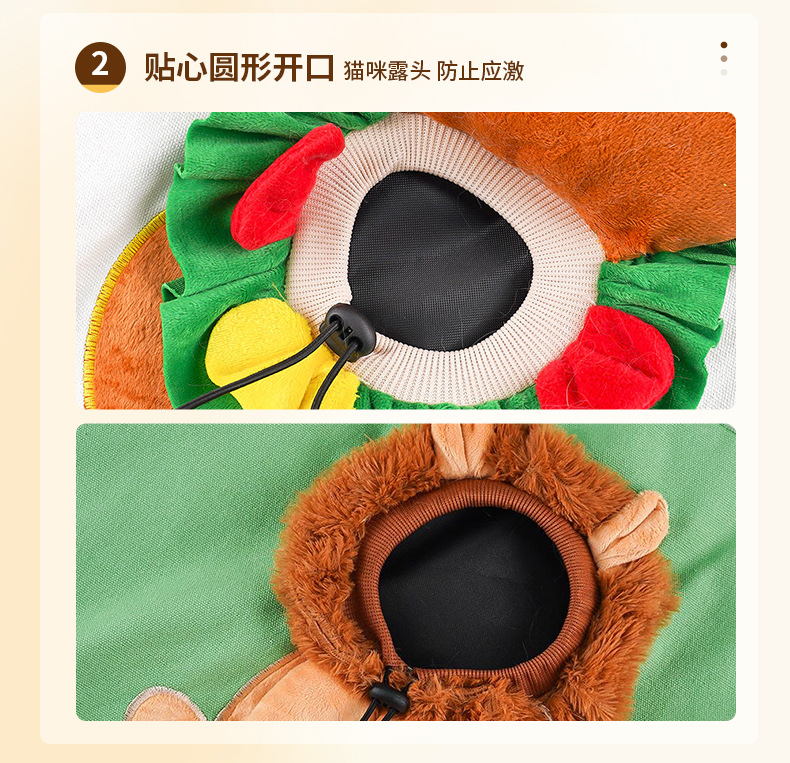 2 贴心圆形开口 猫咪露头 防止应激